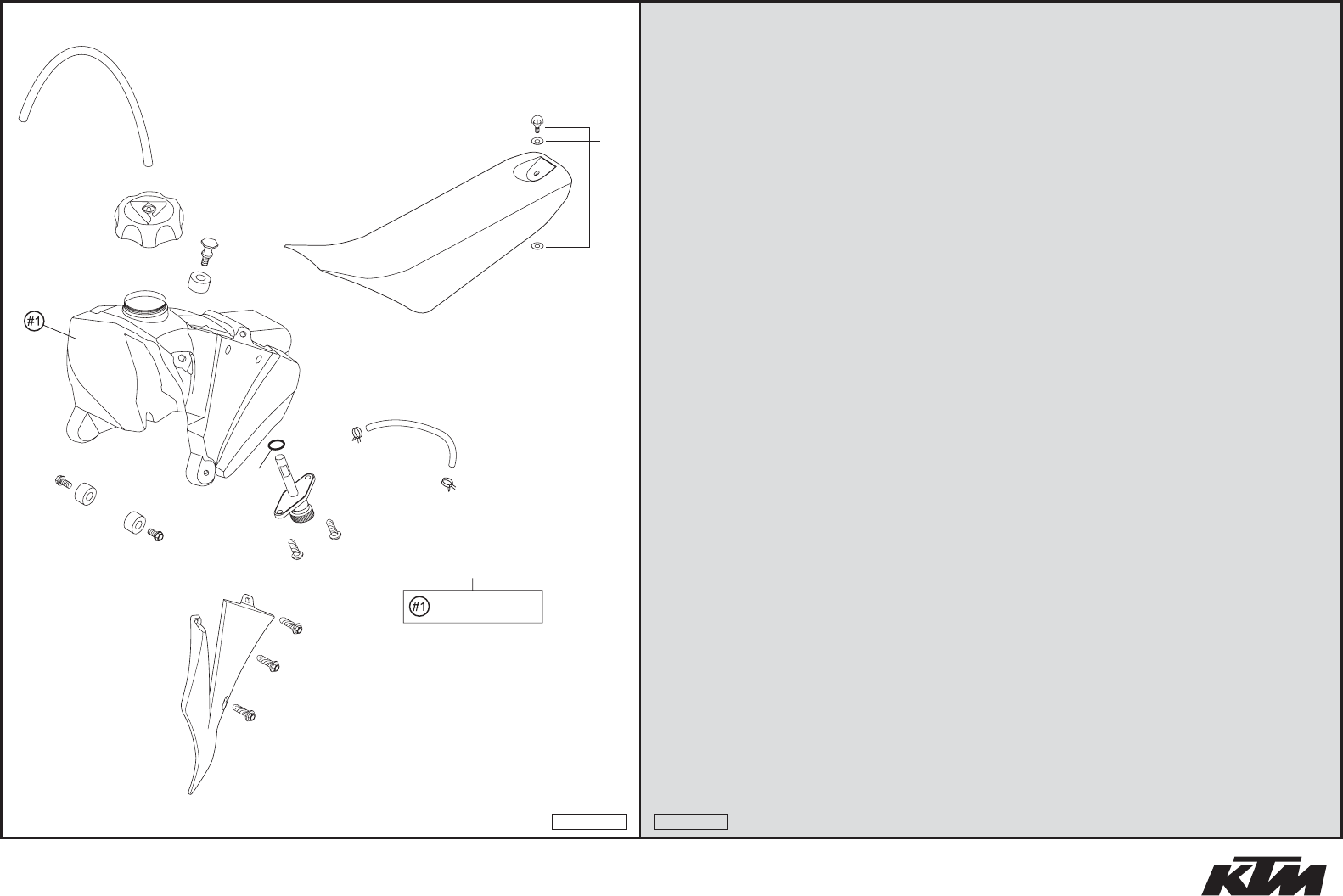 #1

#1

KTM