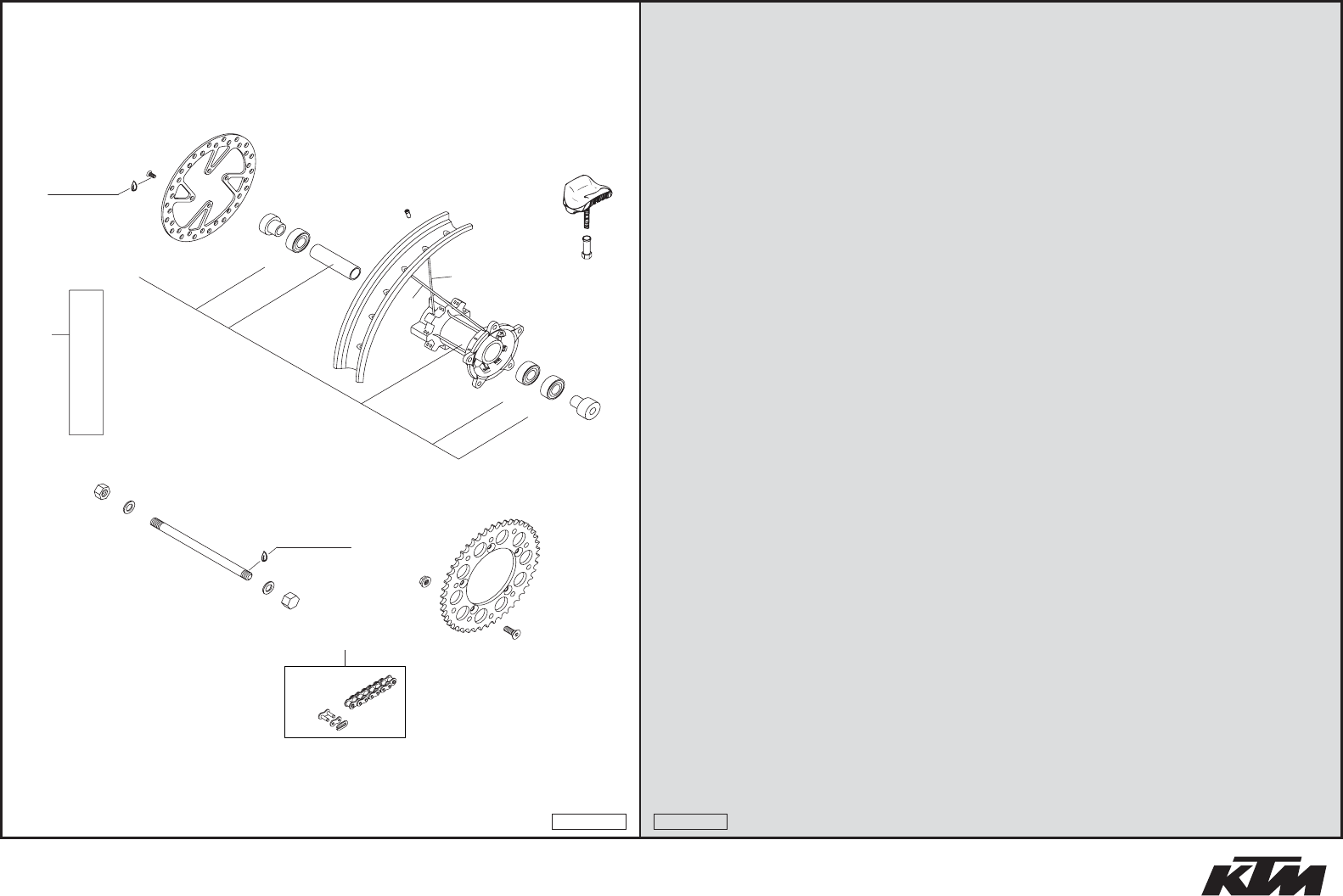 KTM