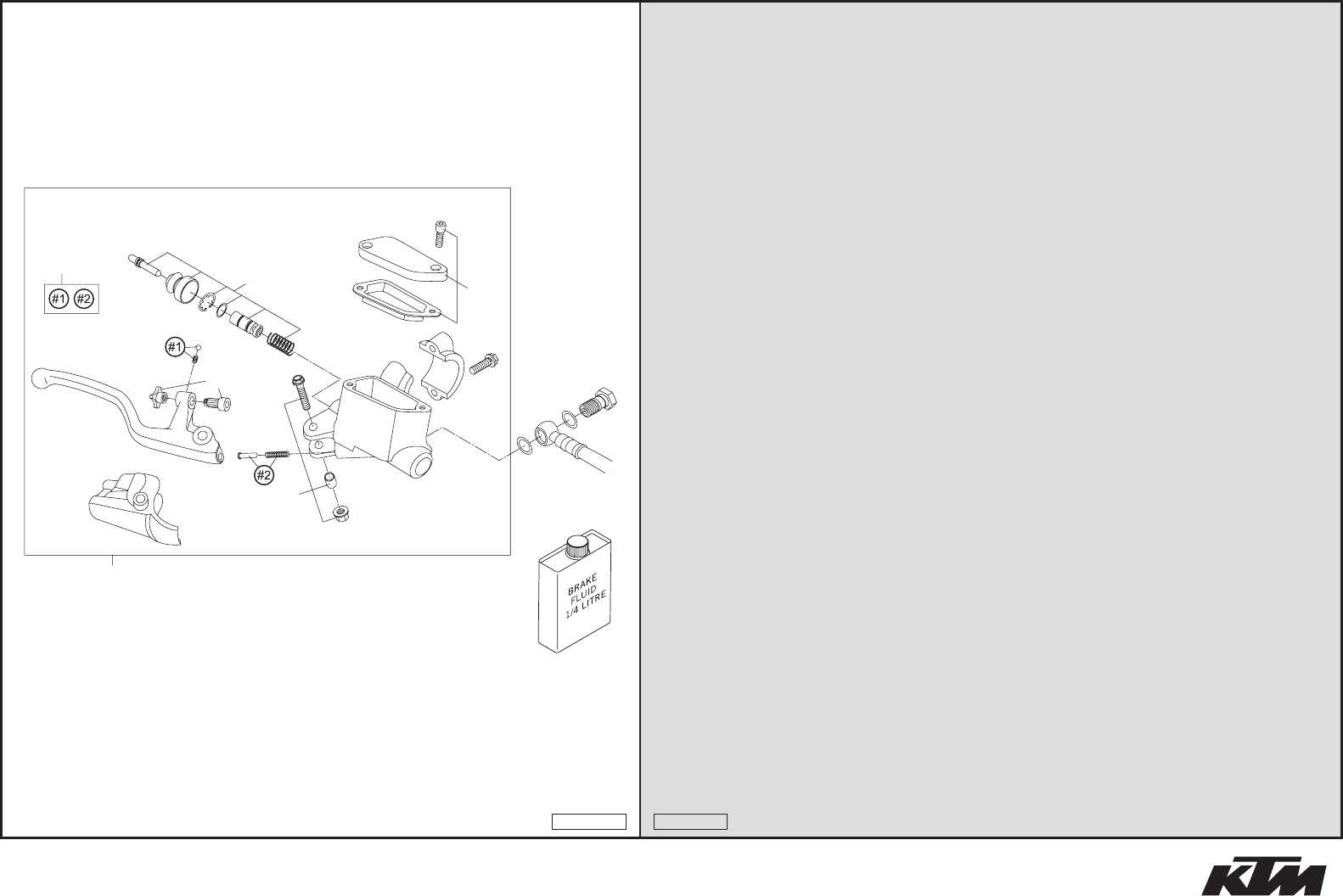 #1 #2

#1

#2

BRAKE FLUID 1/4 LITRE

KTM