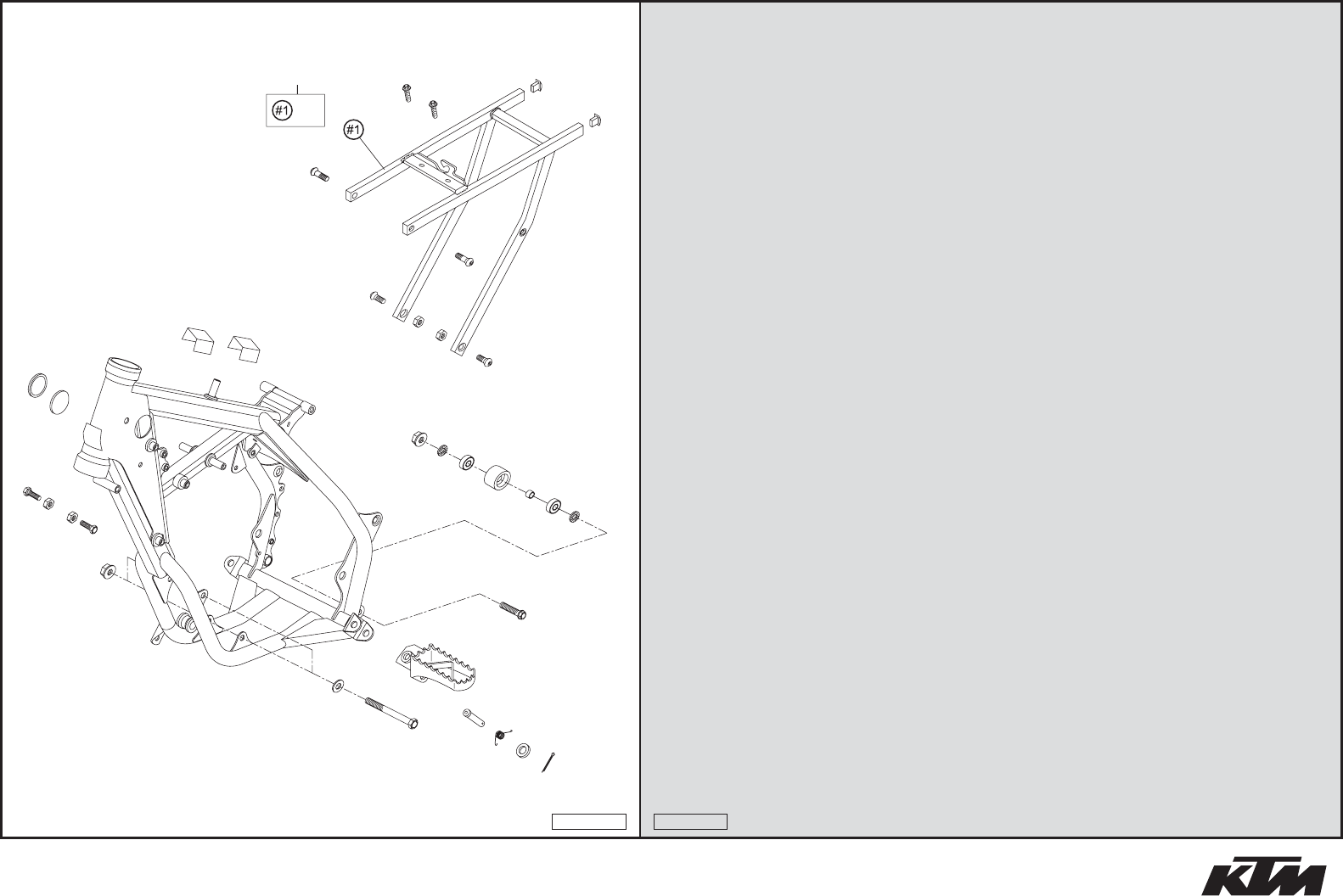 #1

#1

KTM