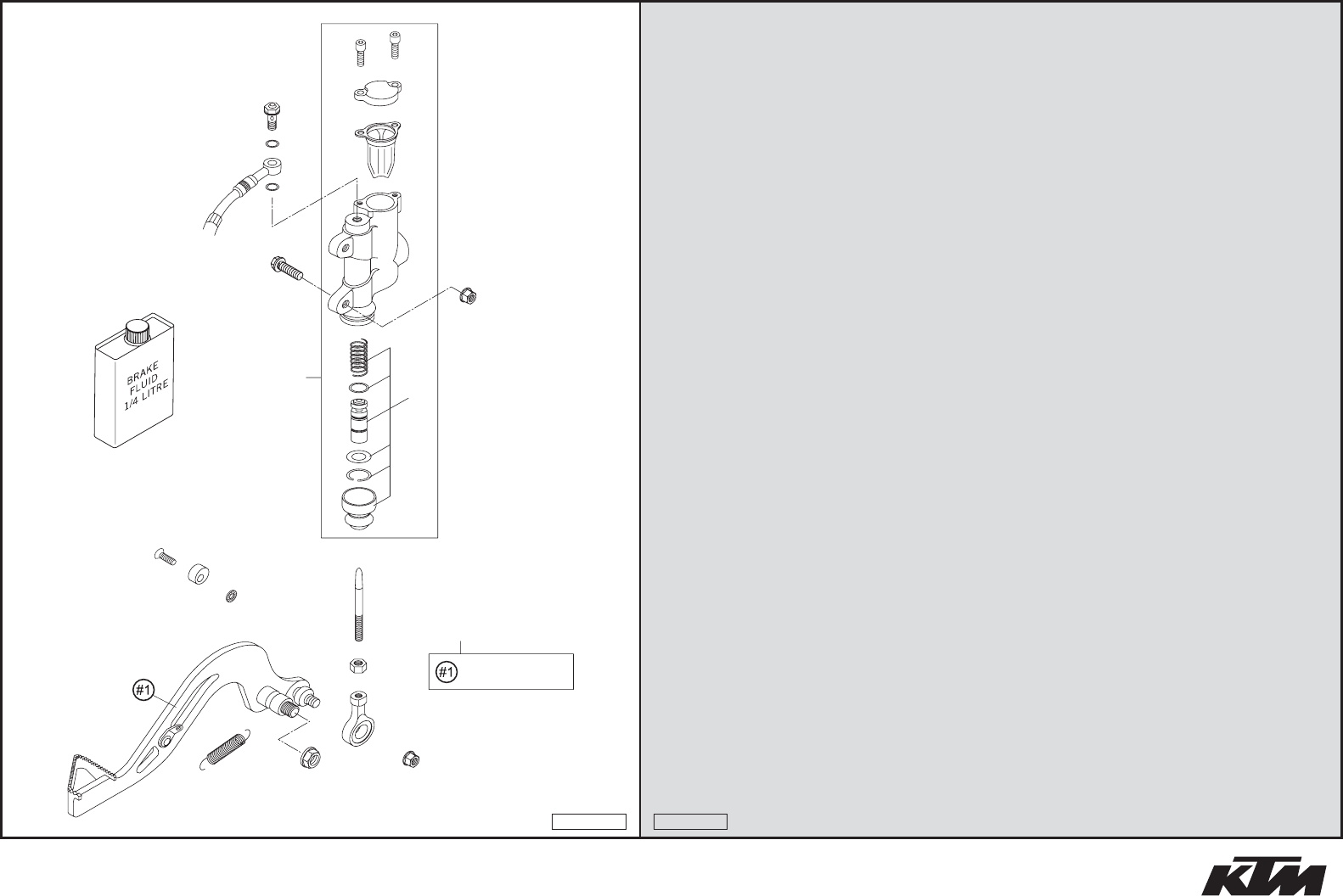 BRAKE FLUID 1/4 LITRE

#1

#1

KTM