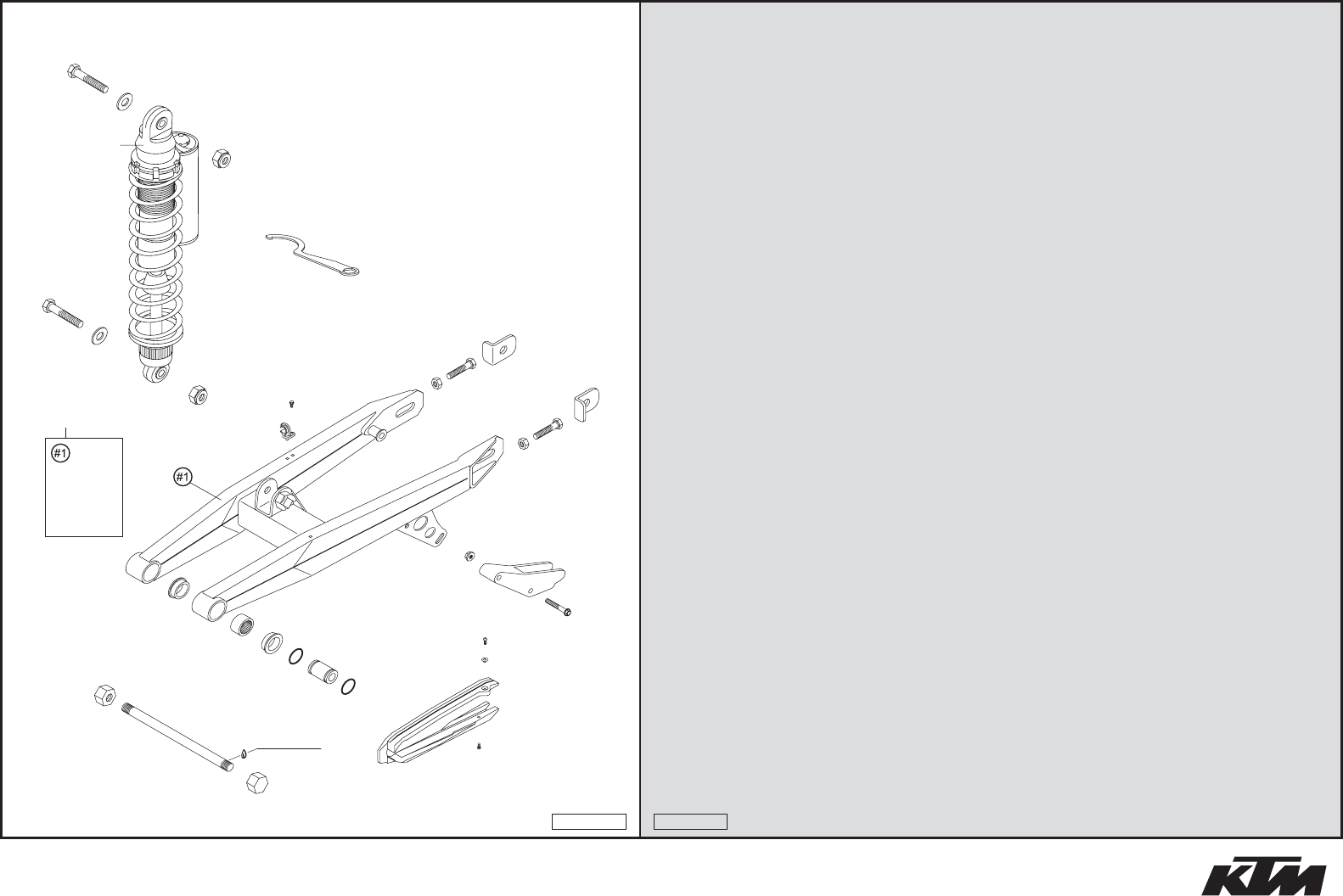 #1

#1

KTM