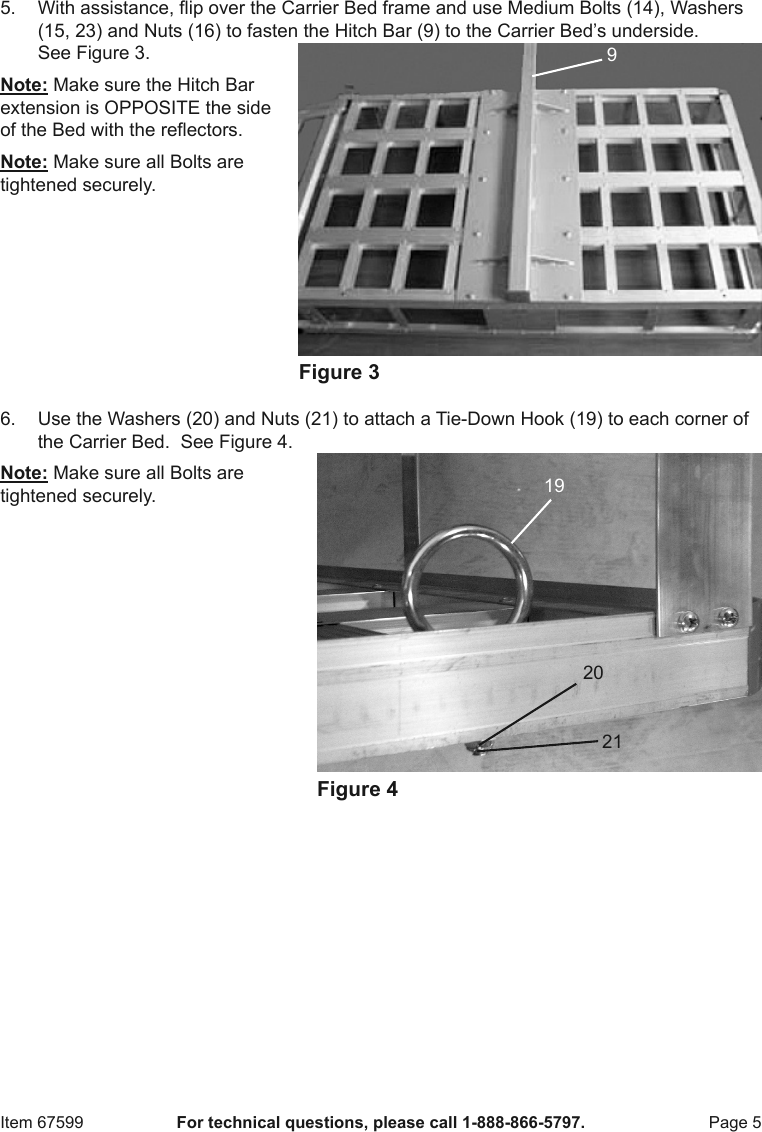 5. With assistance, flip over the Carrier Bed frame and use Medium Bolts (14), Washers (15, 23) and Nuts (16) to fasten the Hitch Bar (9) to the Carrier Bed's underside. See Figure 3.

Note: Make sure the Hitch Bar extension is OPPOSITE the side of the Bed with the reflectors.

Note: Make sure all Bolts are tightened securely.

9

Figure 3

6. Use the Washers (20) and Nuts (21) to attach a Tie-Down Hook (19) to each corner of the Carrier Bed. See Figure 4.

Note: Make sure all Bolts are tightened securely.

19

20

21

Figure 4

Item 67599 For technical questions, please call 1-888-866-5797. Page 5