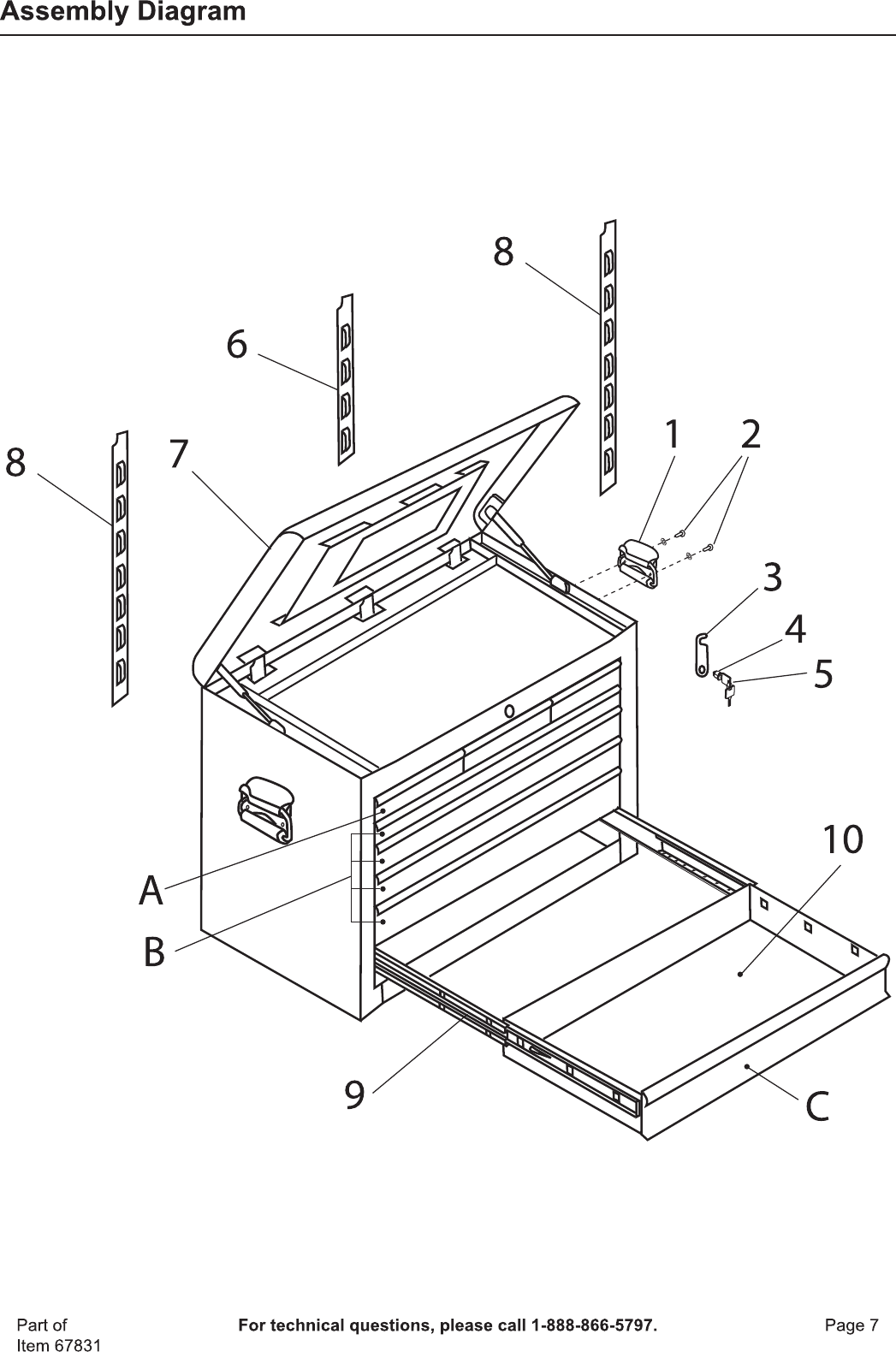 Assembly Diagram

8

6

8

7

1

2

3

4

5

10

A

B

9

C

Part of Item 67831

For technical questions, please call 1-888-866-5797.

Page 7