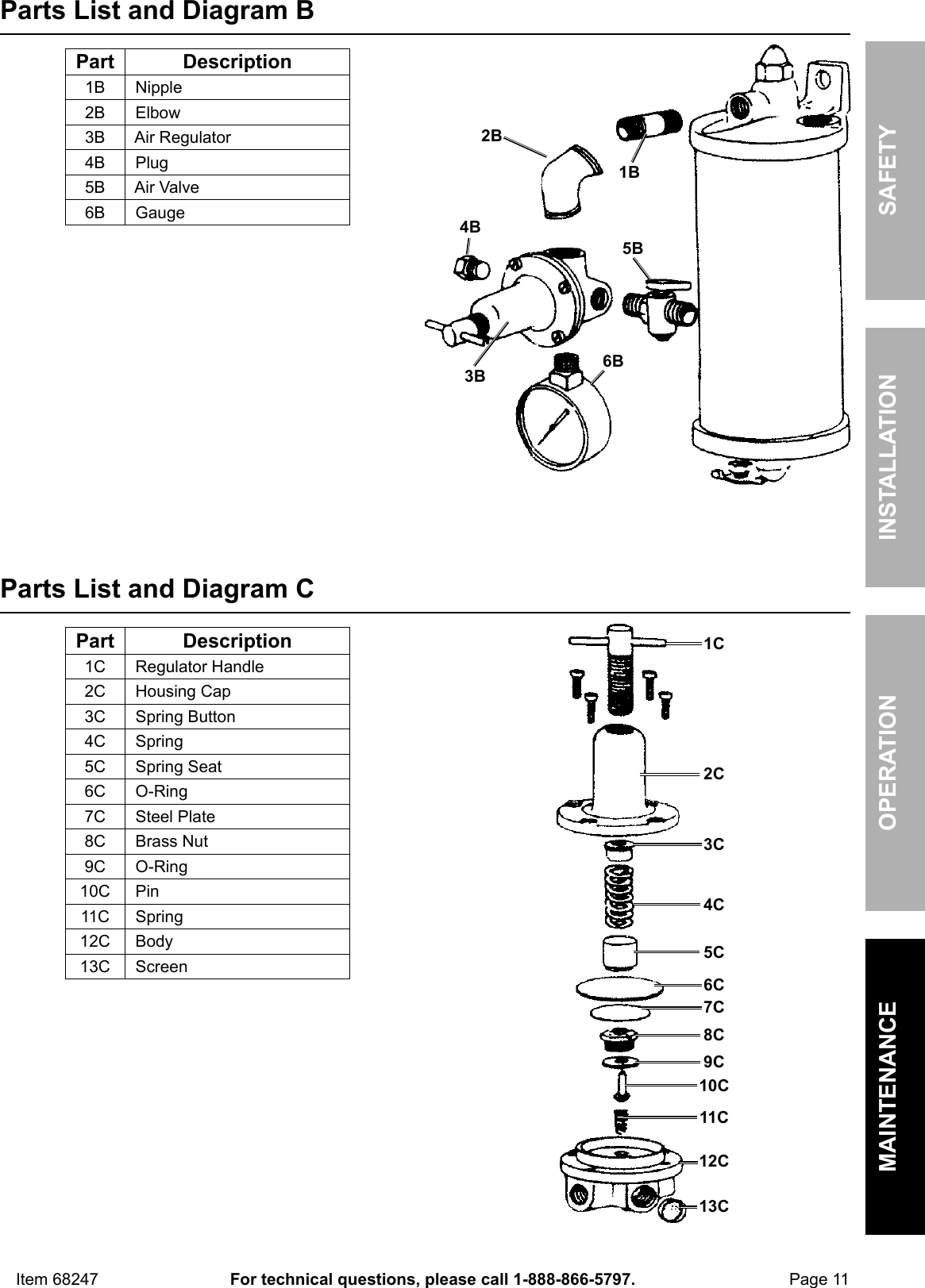 Parts List and Diagram B

| Part | Description |
|---|---|
| 1B | Nipple |
| 2B | Elbow |
| 3B | Air Regulator |
| 4B | Plug |
| 5B | Air Valve |
| 6B | Gauge |

2B
1B
4B
5B
3B
6B

Parts List and Diagram C

| Part | Description |
|---|---|
| 1C | Regulator Handle |
| 2C | Housing Cap |
| 3C | Spring Button |
| 4C | Spring |
| 5C | Spring Seat |
| 6C | O-Ring |
| 7C | Steel Plate |
| 8C | Brass Nut |
| 9C | O-Ring |
| 10C | Pin |
| 11C | Spring |
| 12C | Body |
| 13C | Screen |

1C
2C
3C
4C
5C
6C
7C
8C
9C
10C
11C
12C
13C

SAFETY
INSTALLATION
OPERATION
MAINTENANCE

Item 68247 For technical questions, please call 1-888-866-5797. Page 11