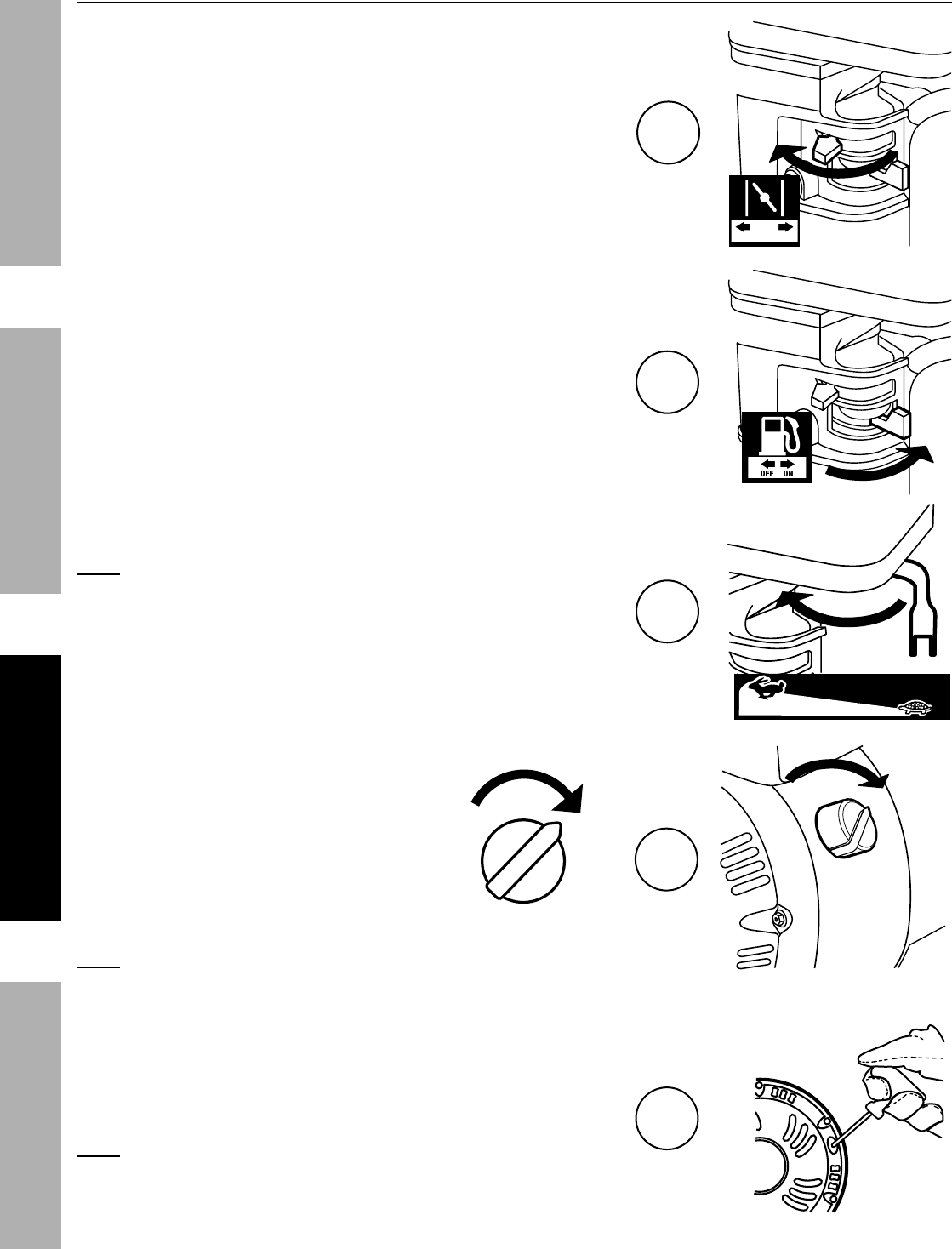 OFF ON