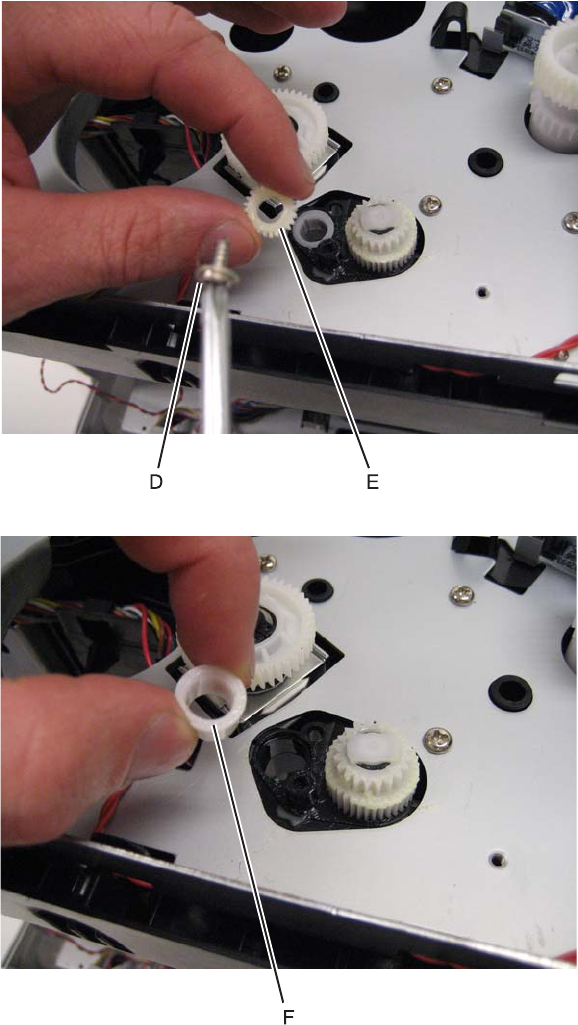 D E

F