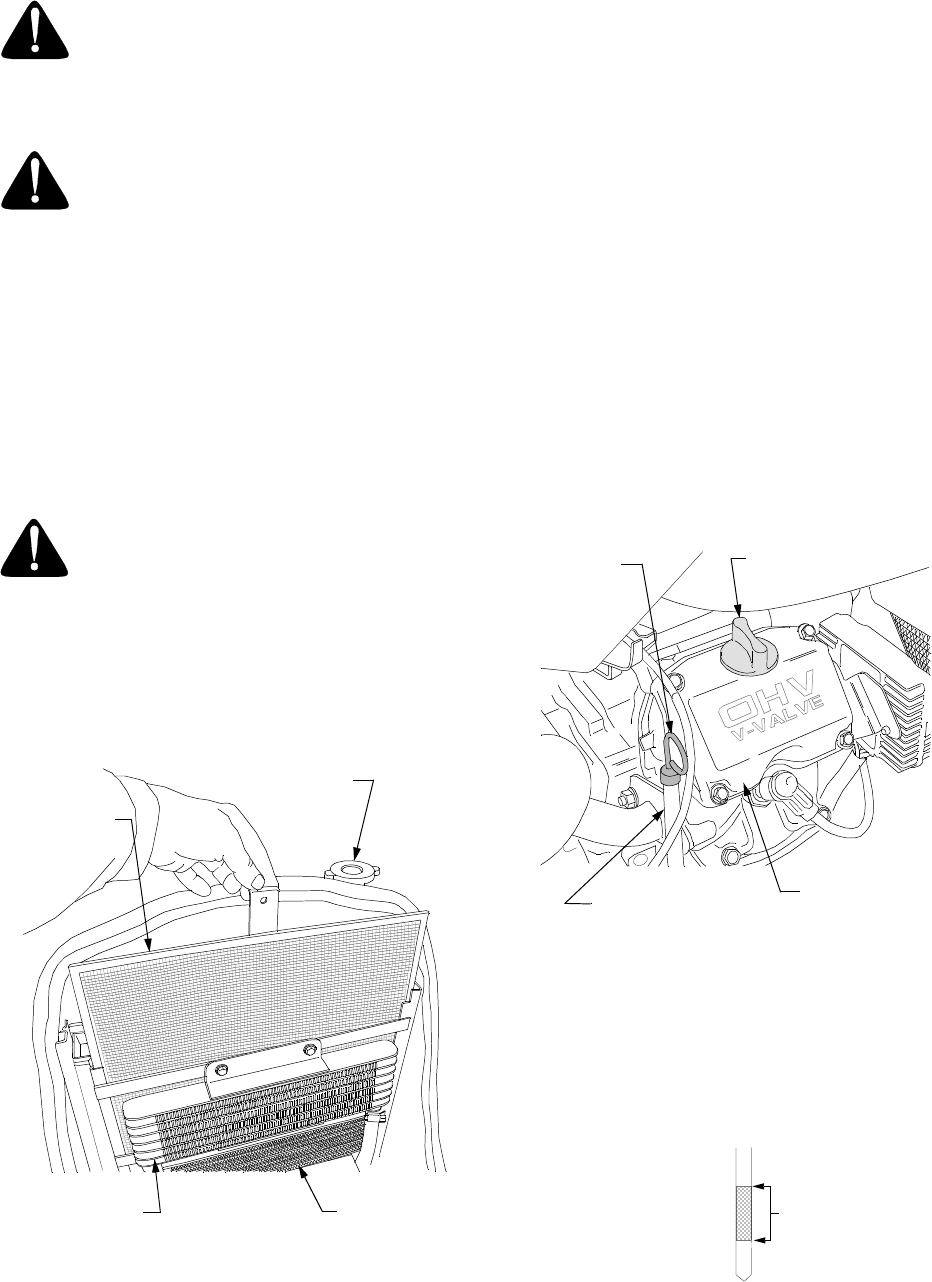 OHV
V-VALVE