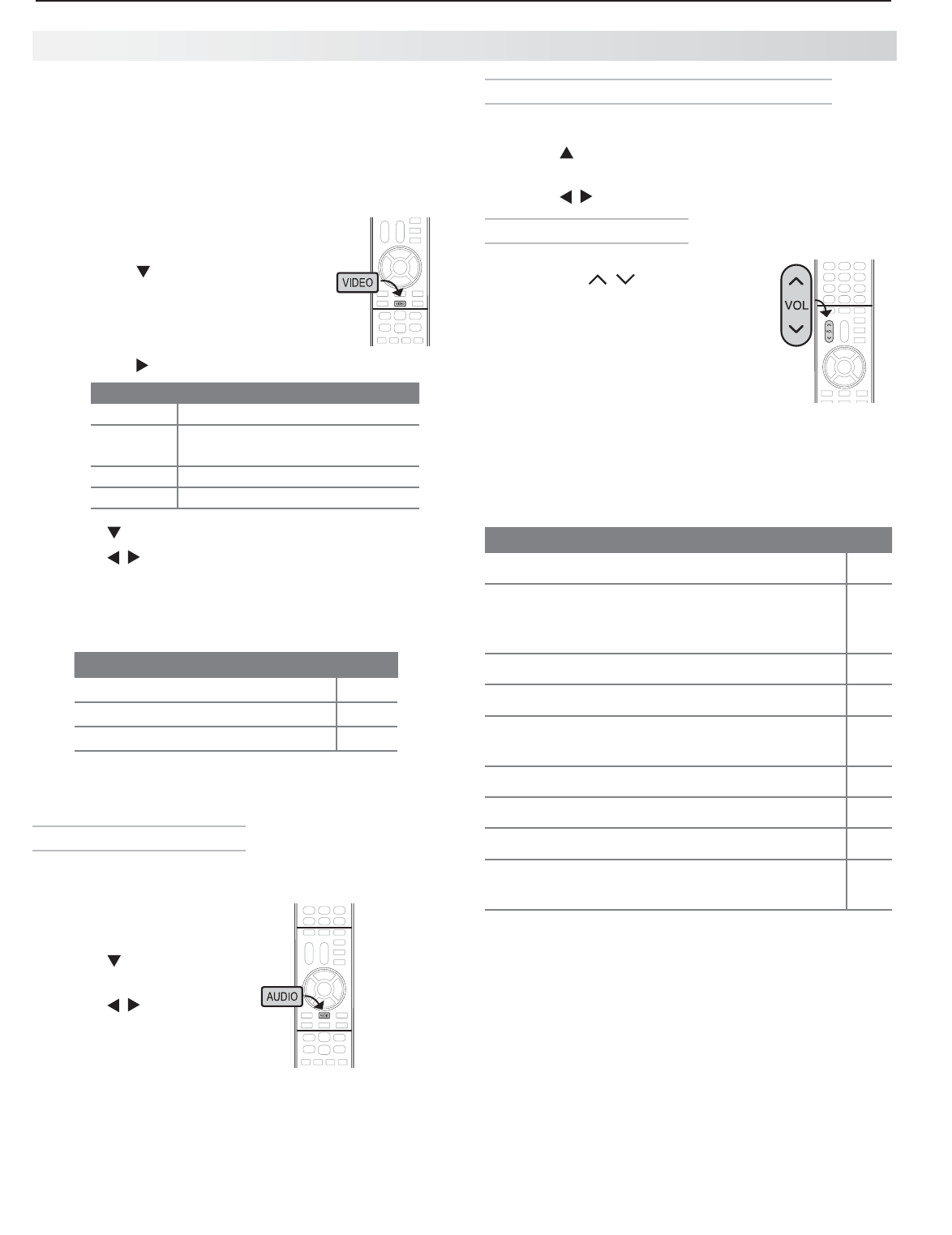 VIDEO

VOL

AUDIO