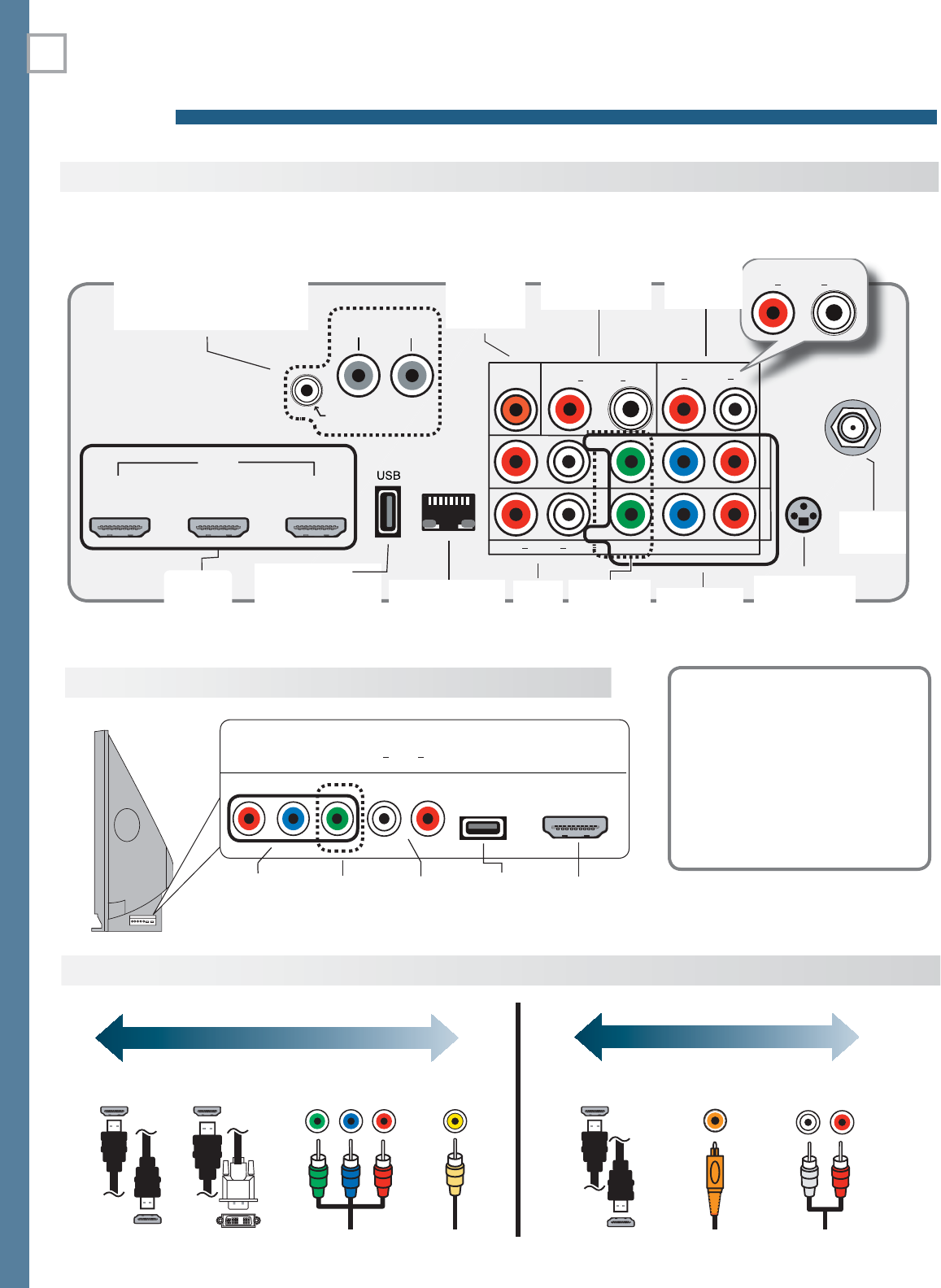 USB