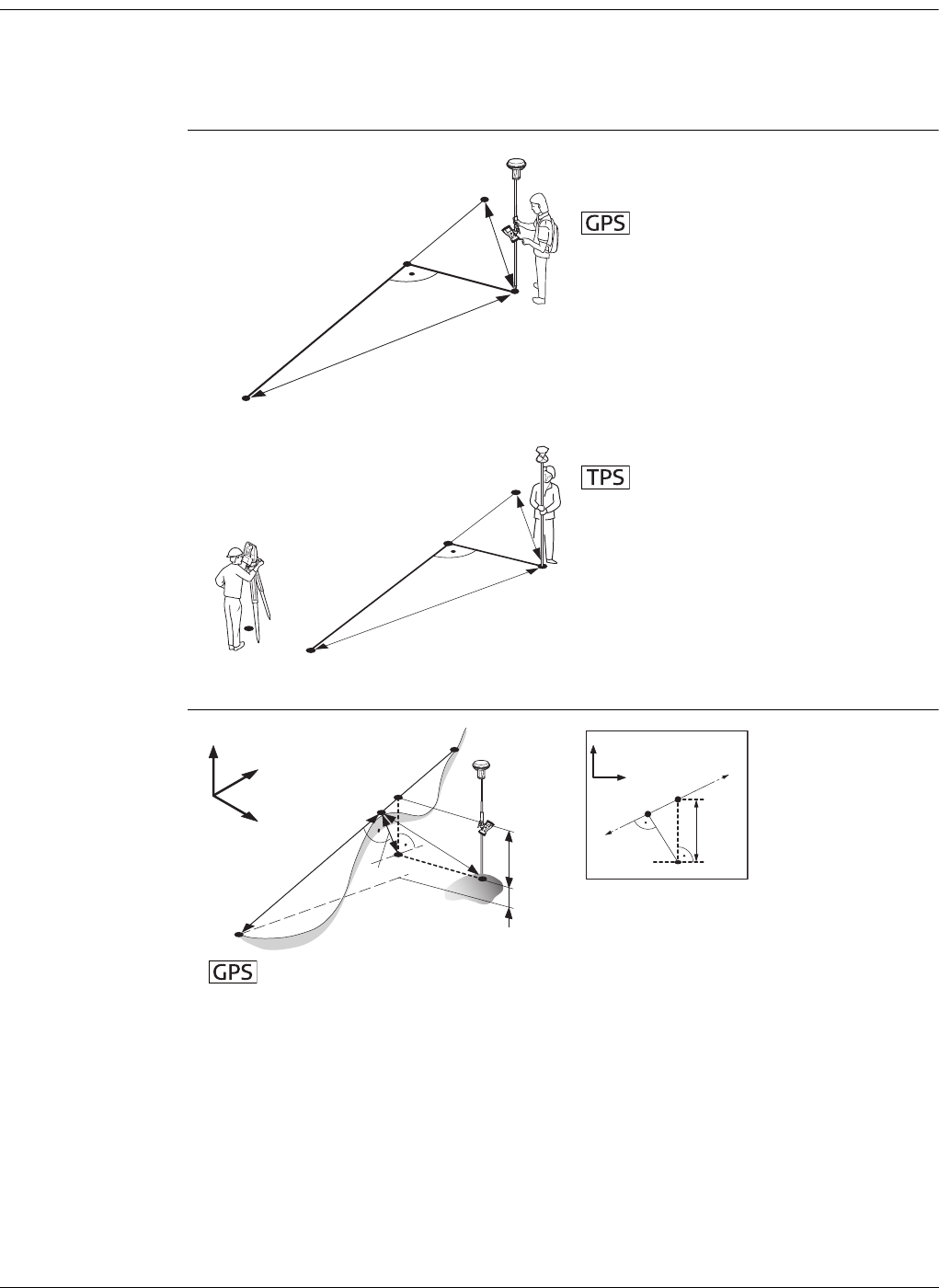 GPS

TPS

GPS