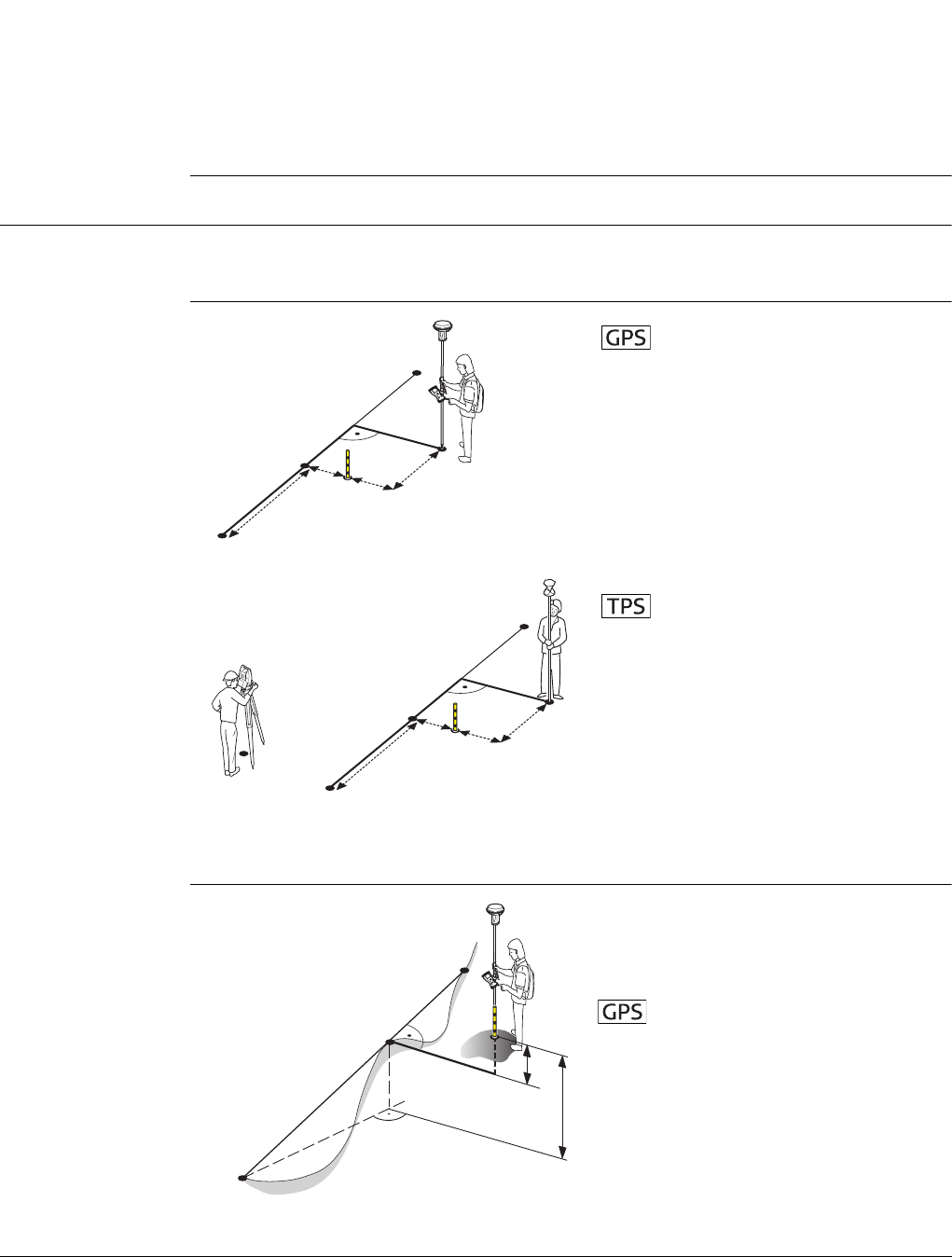 GPS

TPS

GPS