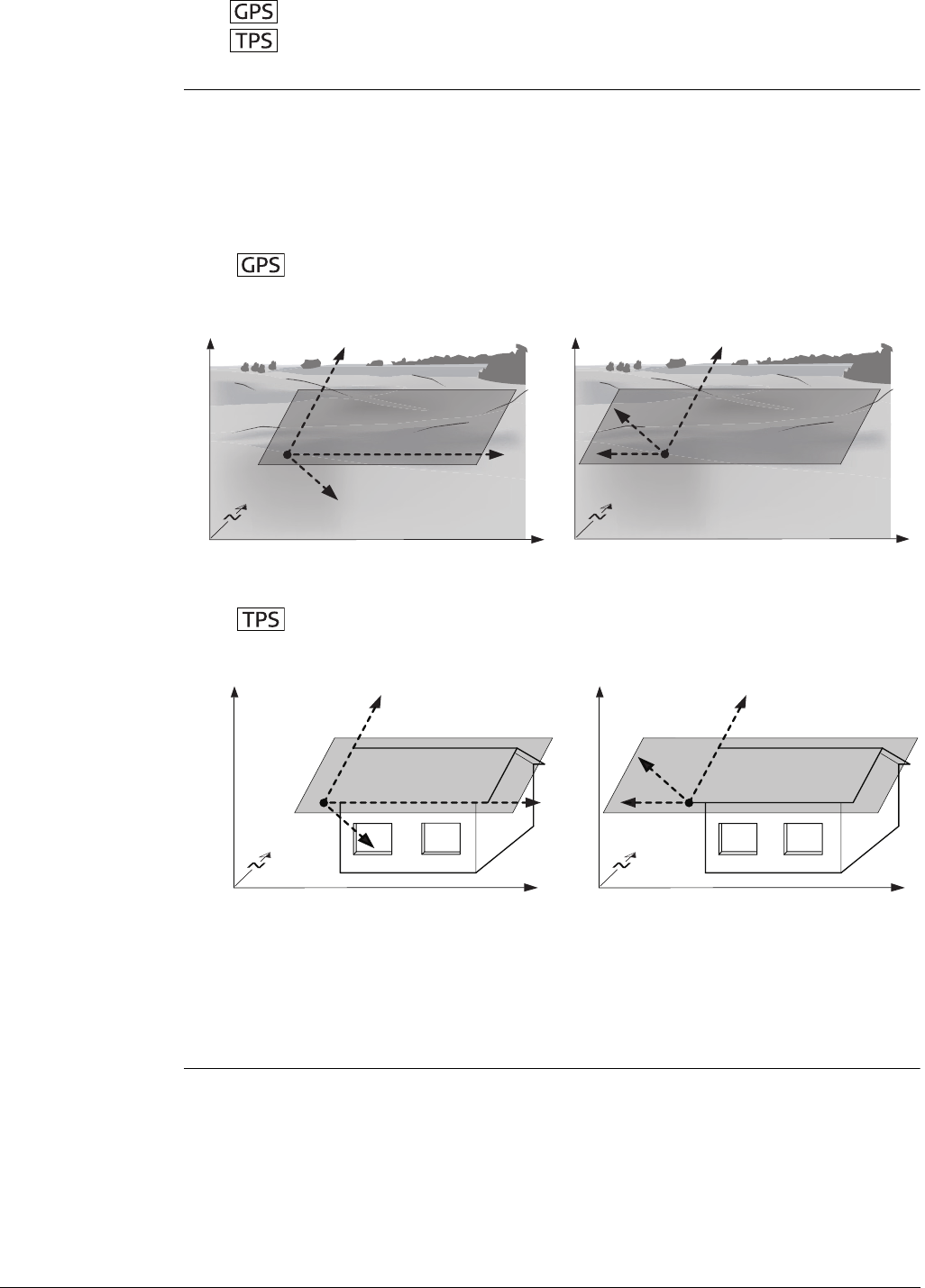 GPS
TPS

GPS

TPS