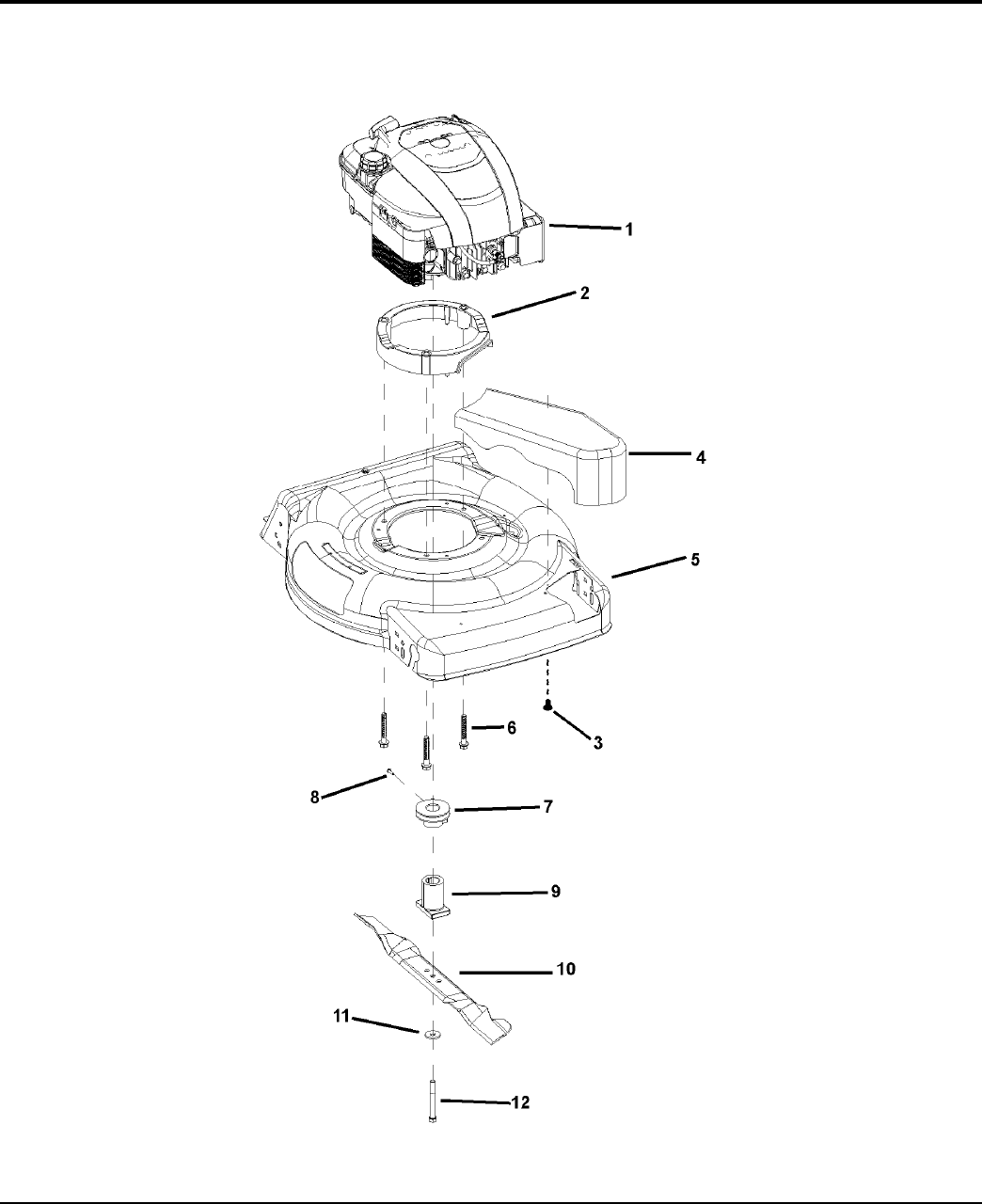 1
2
4
5
6
3
8
7
9
10
11
12