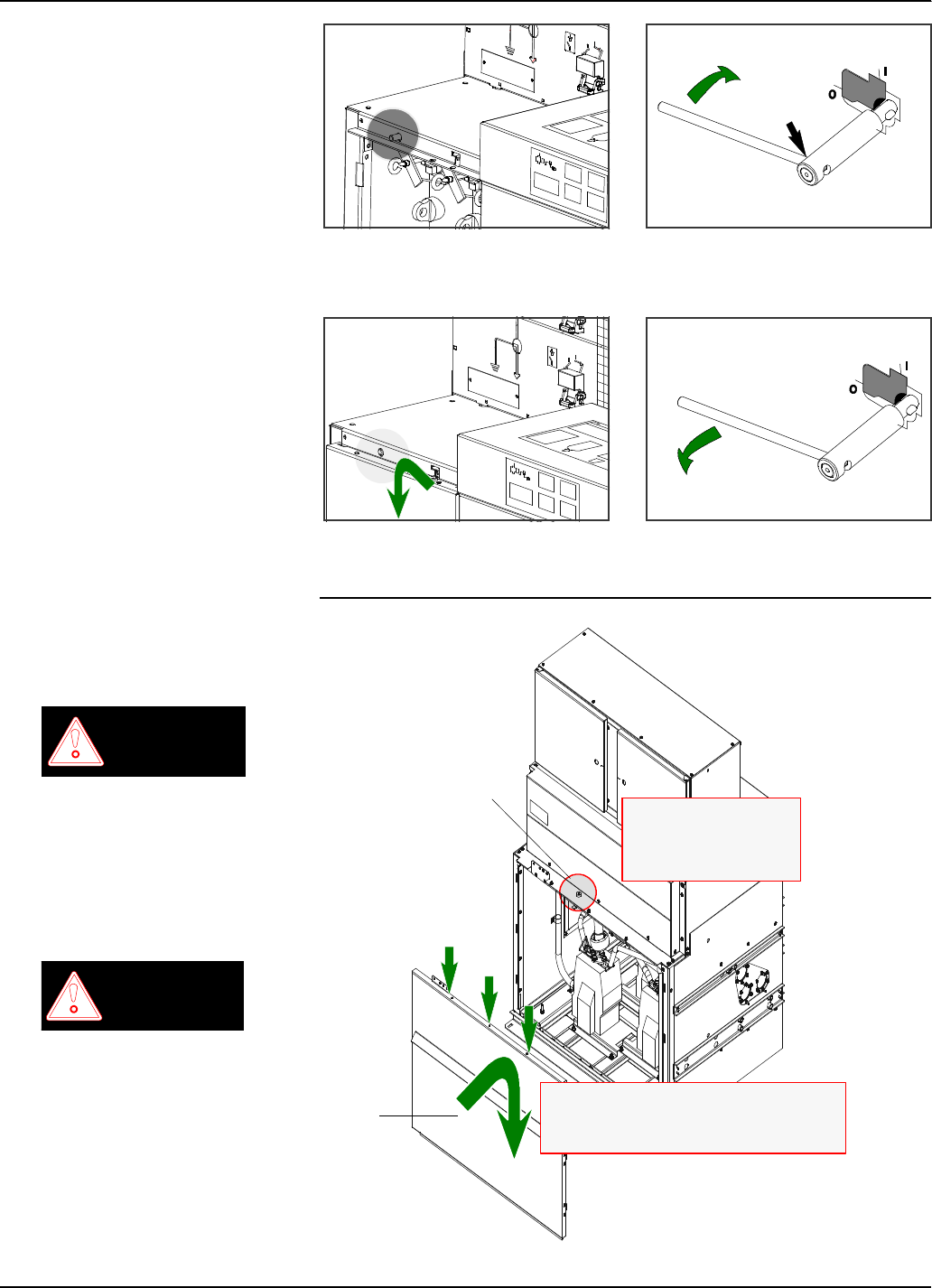 O I

O I