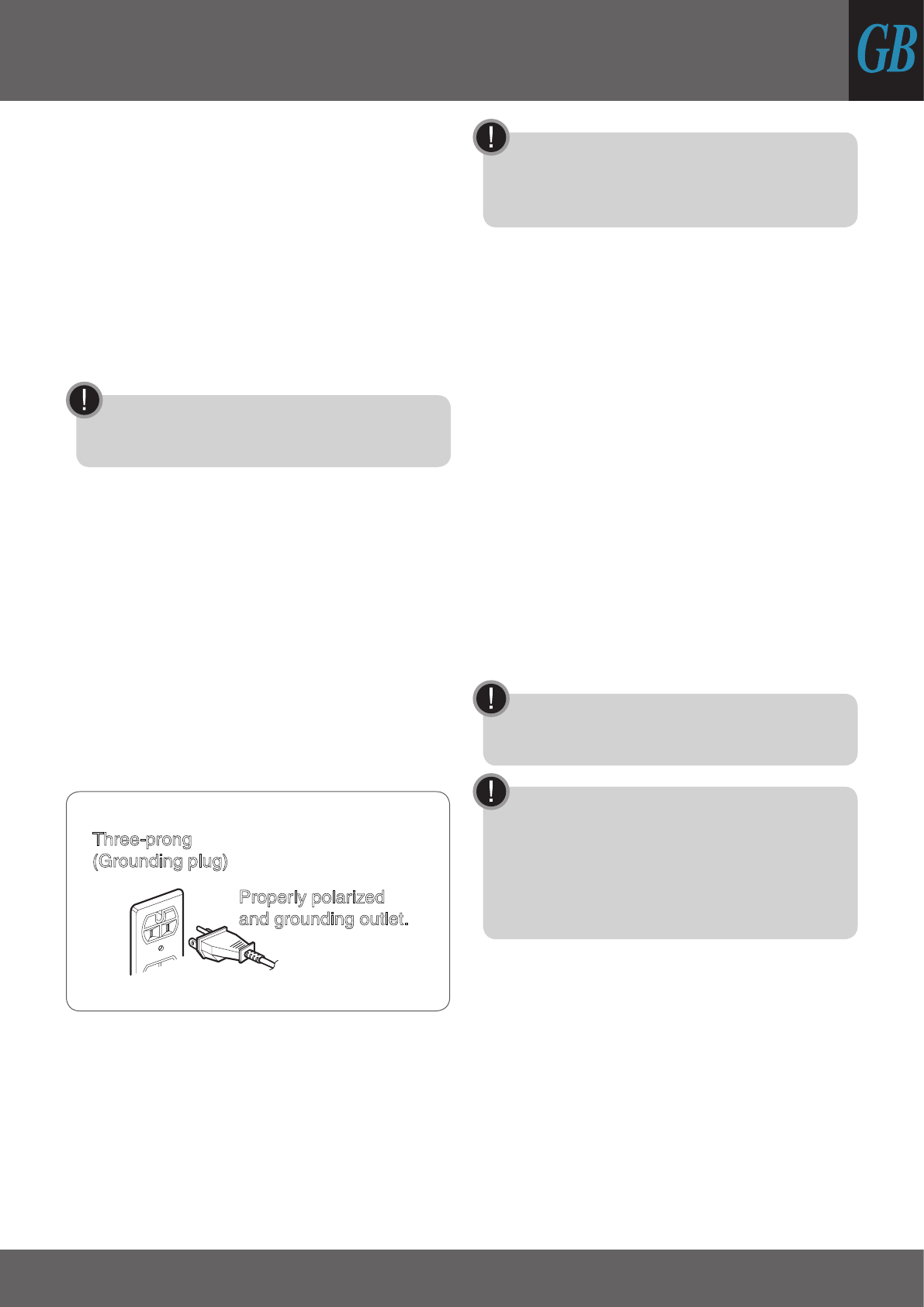 GB

Three-prong
(Grounding plug)

Properly polarized
and grounding outlet.