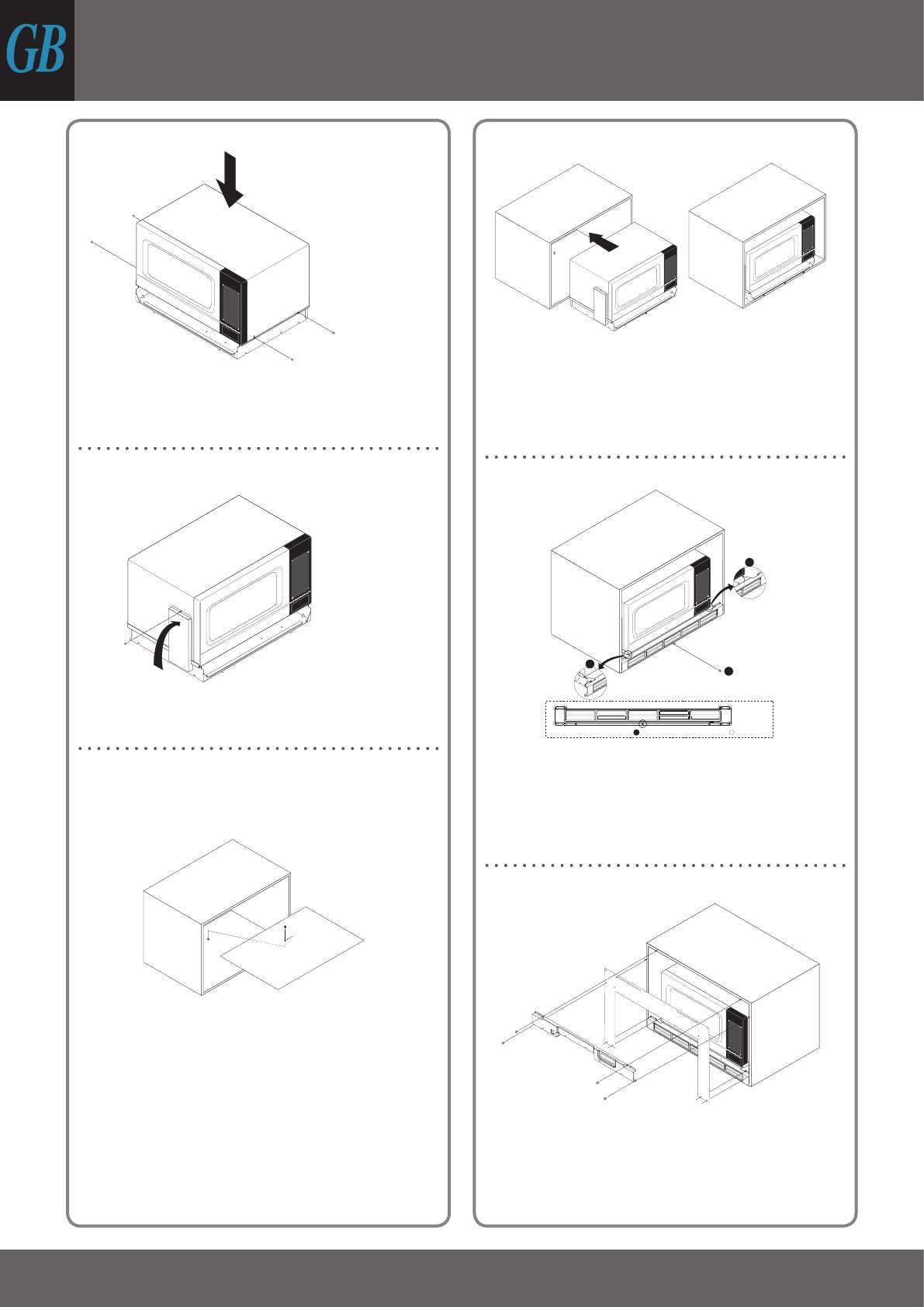 GB