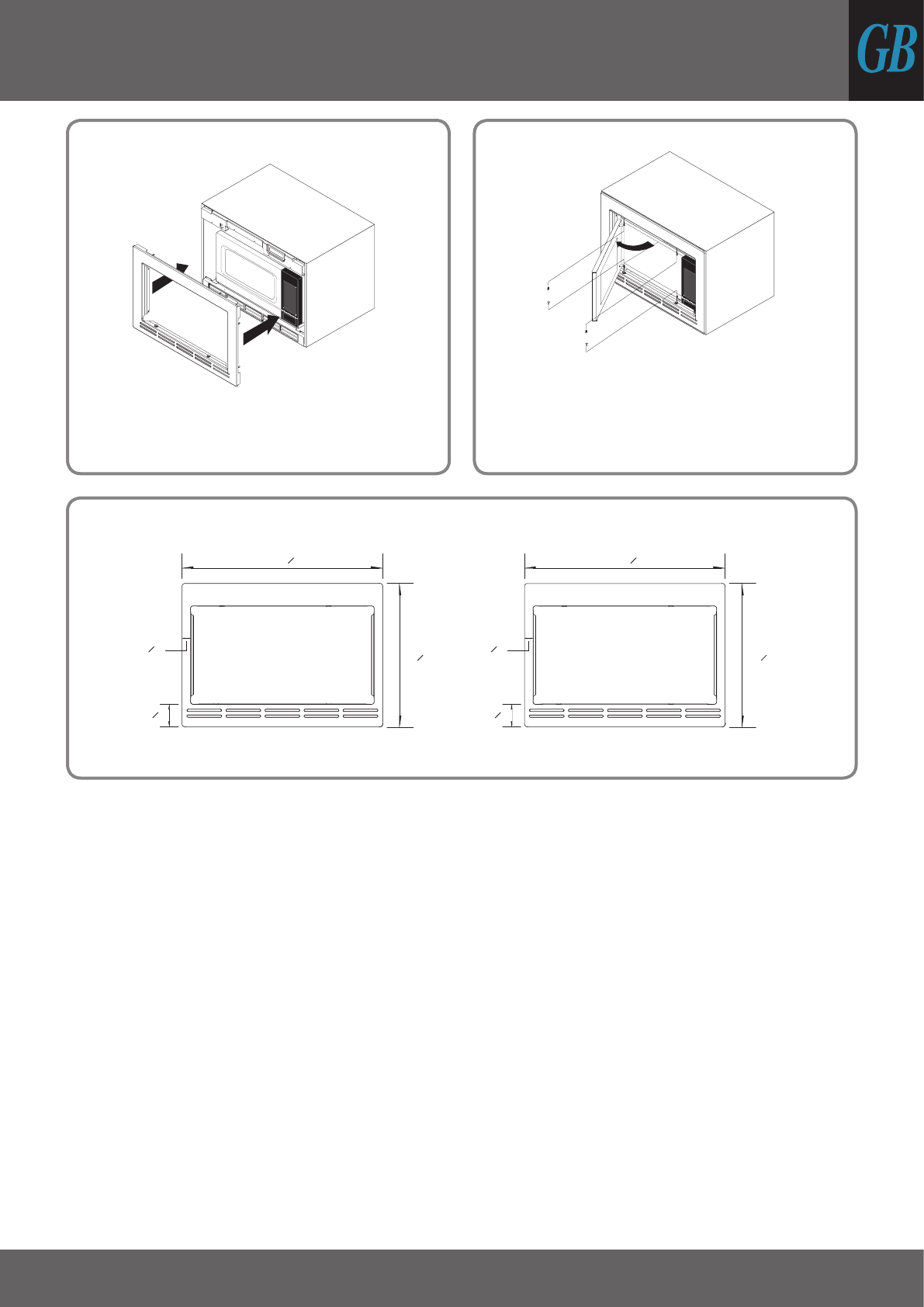 GB