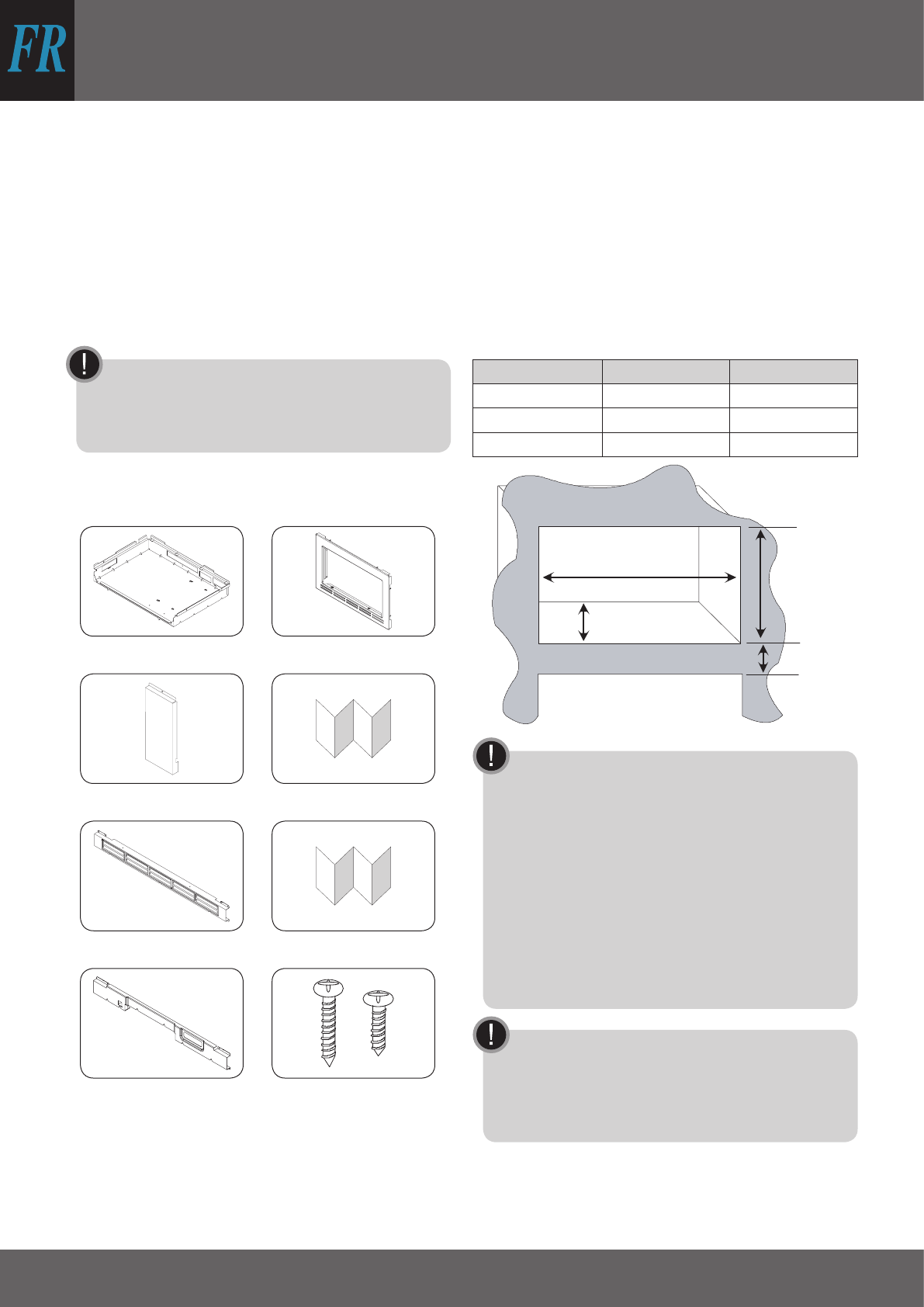 FR