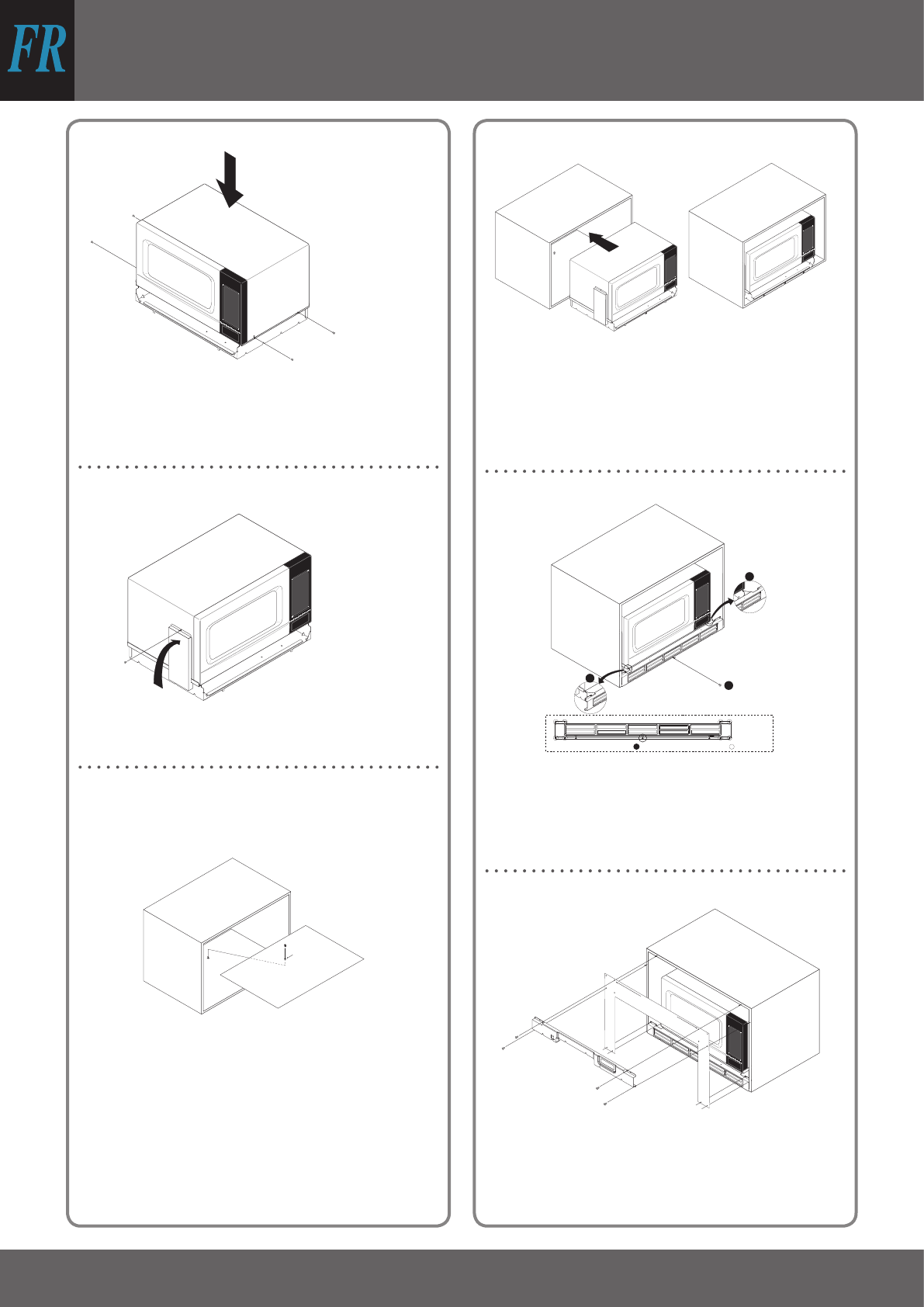 FR