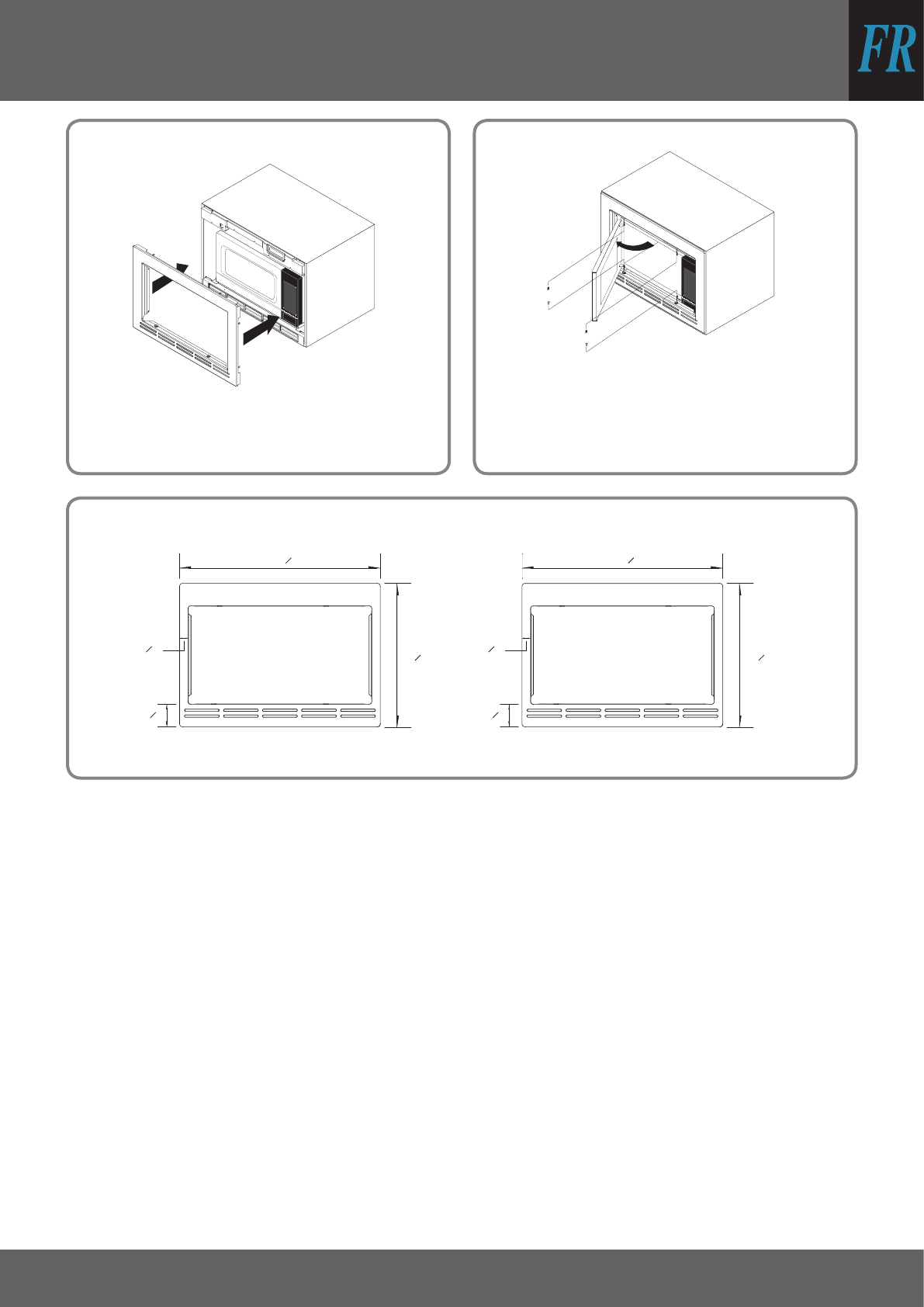 FR