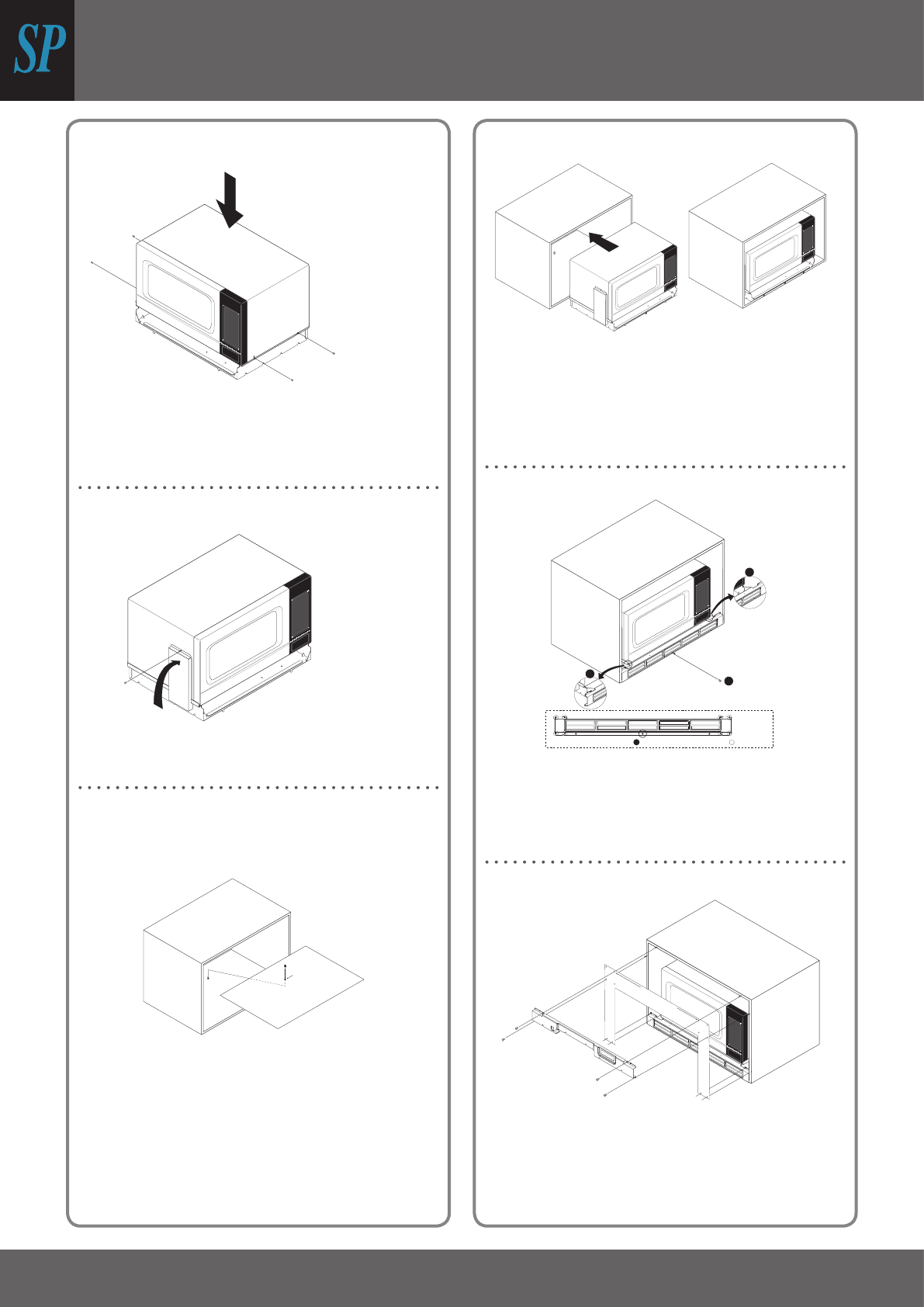 SP