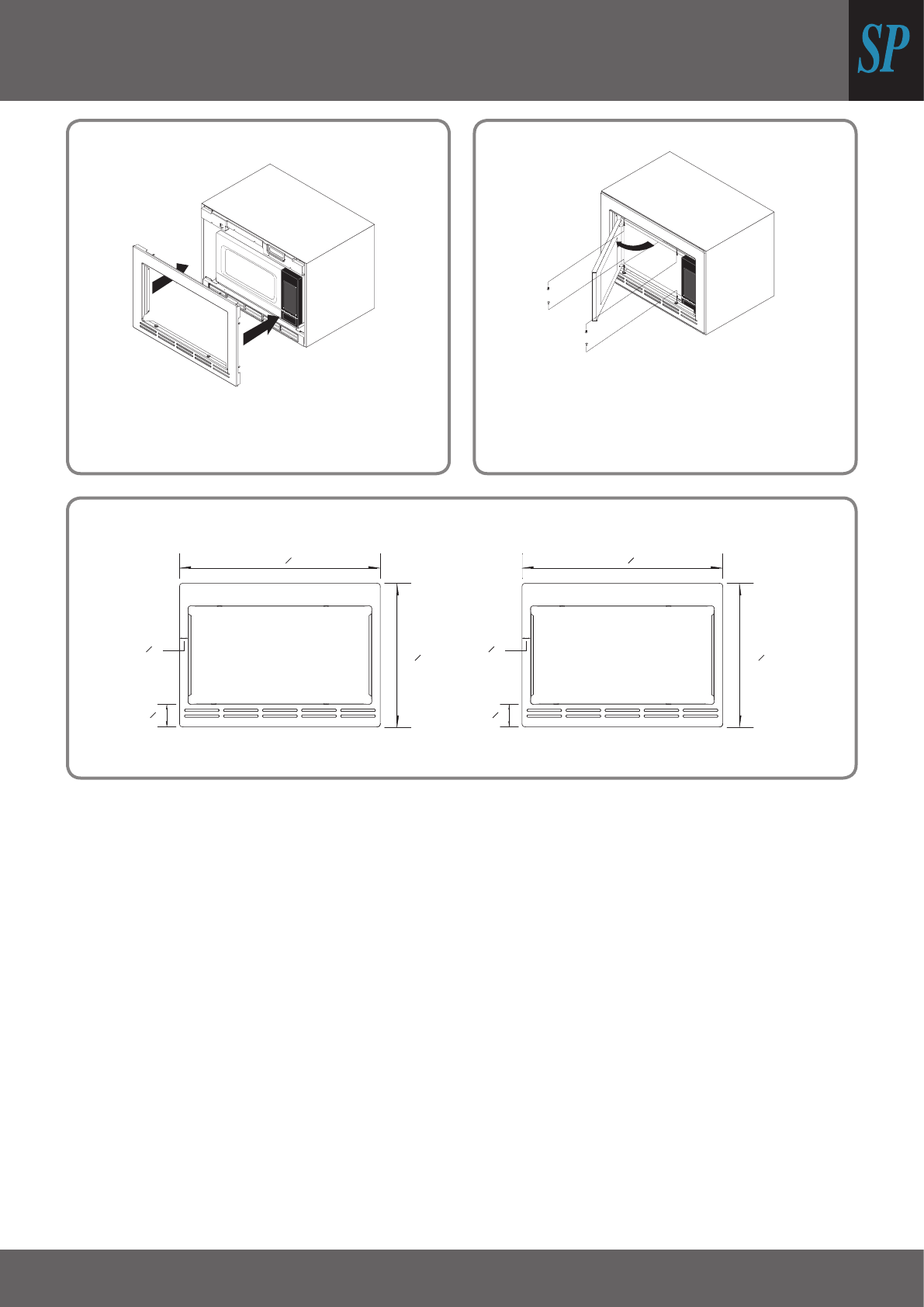 SP