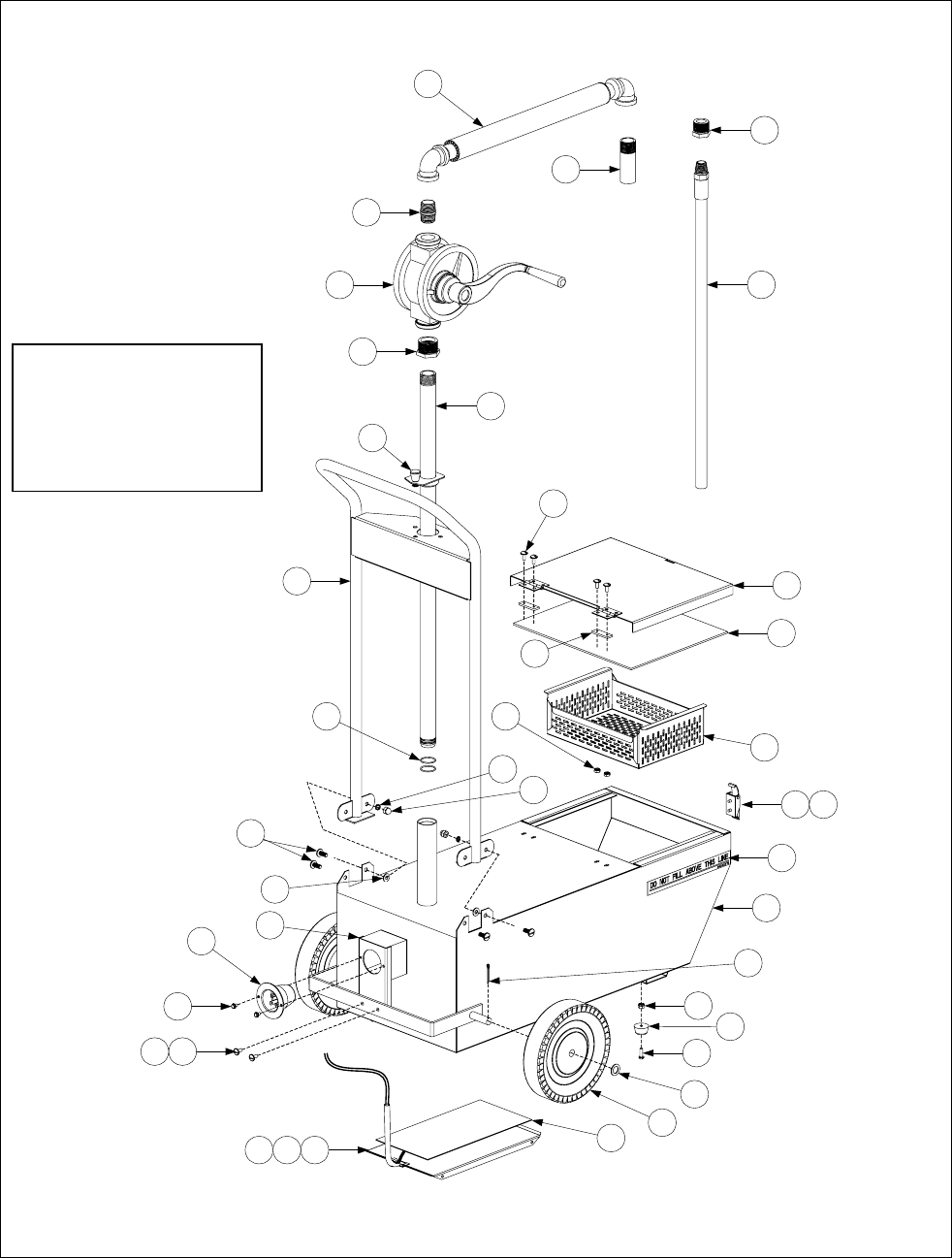 DO NOT FILL ABOVE THIS LINE