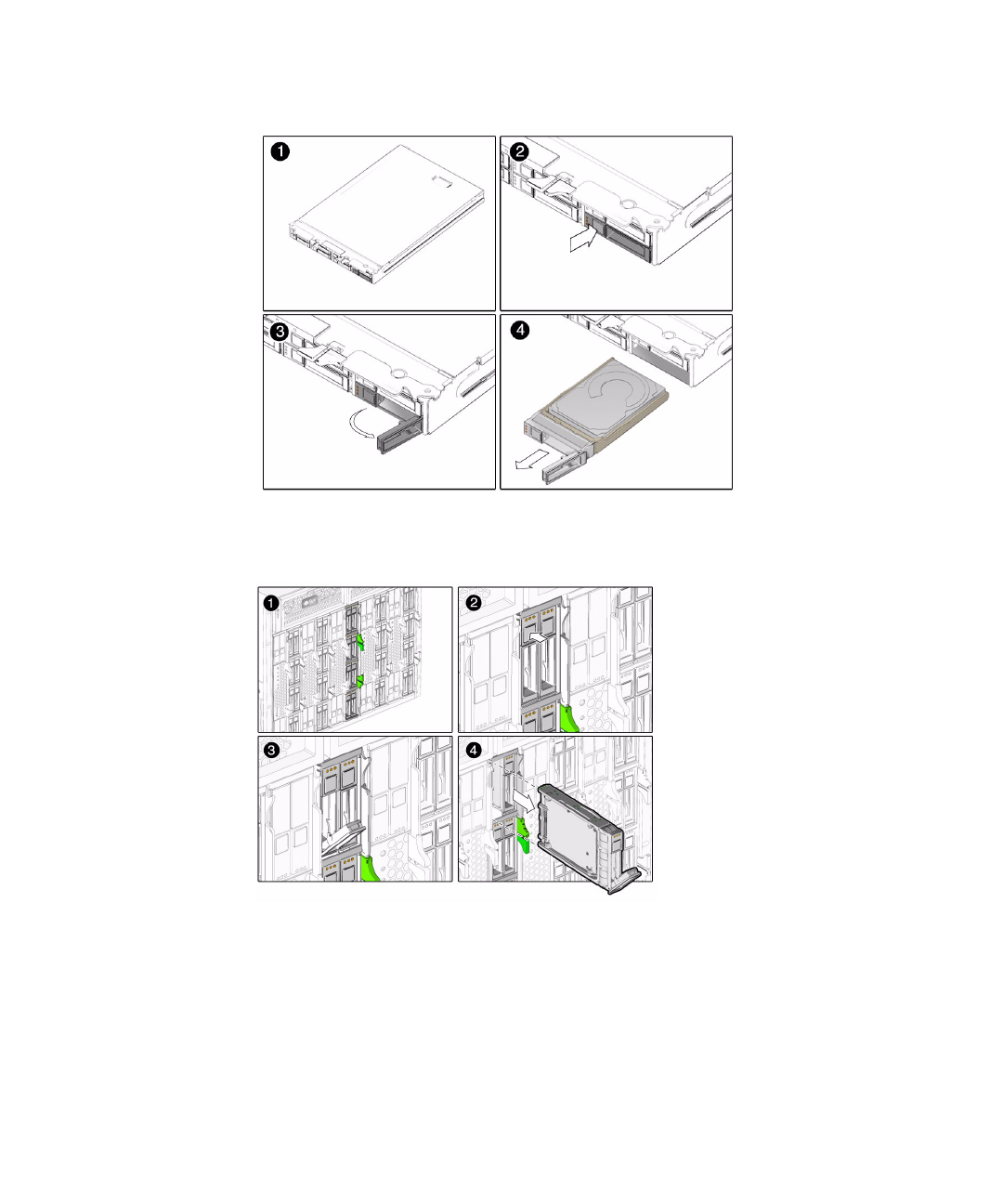 1
2
3
4
1
2
3
4