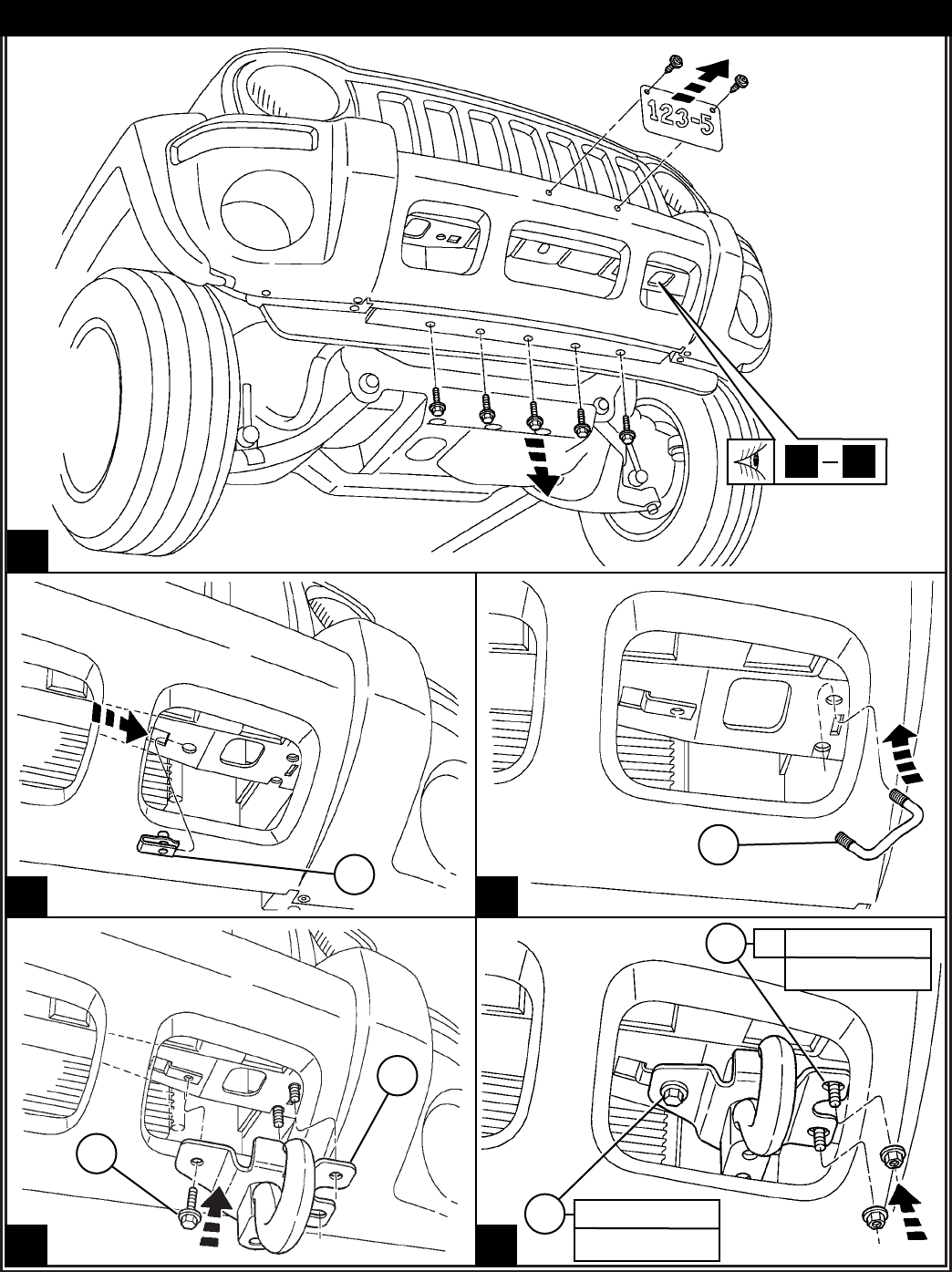 123-5