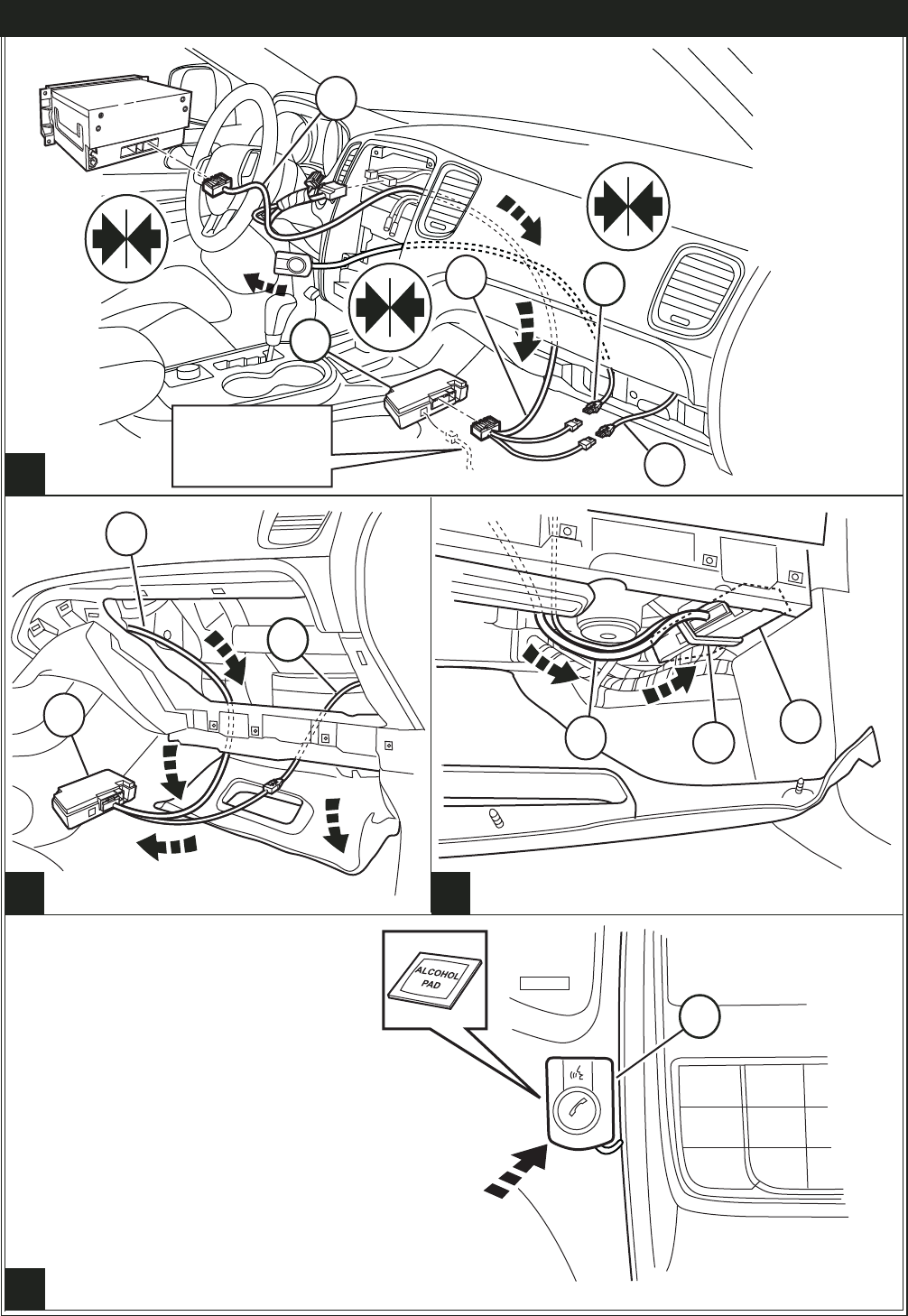 ALCOHOL PAD