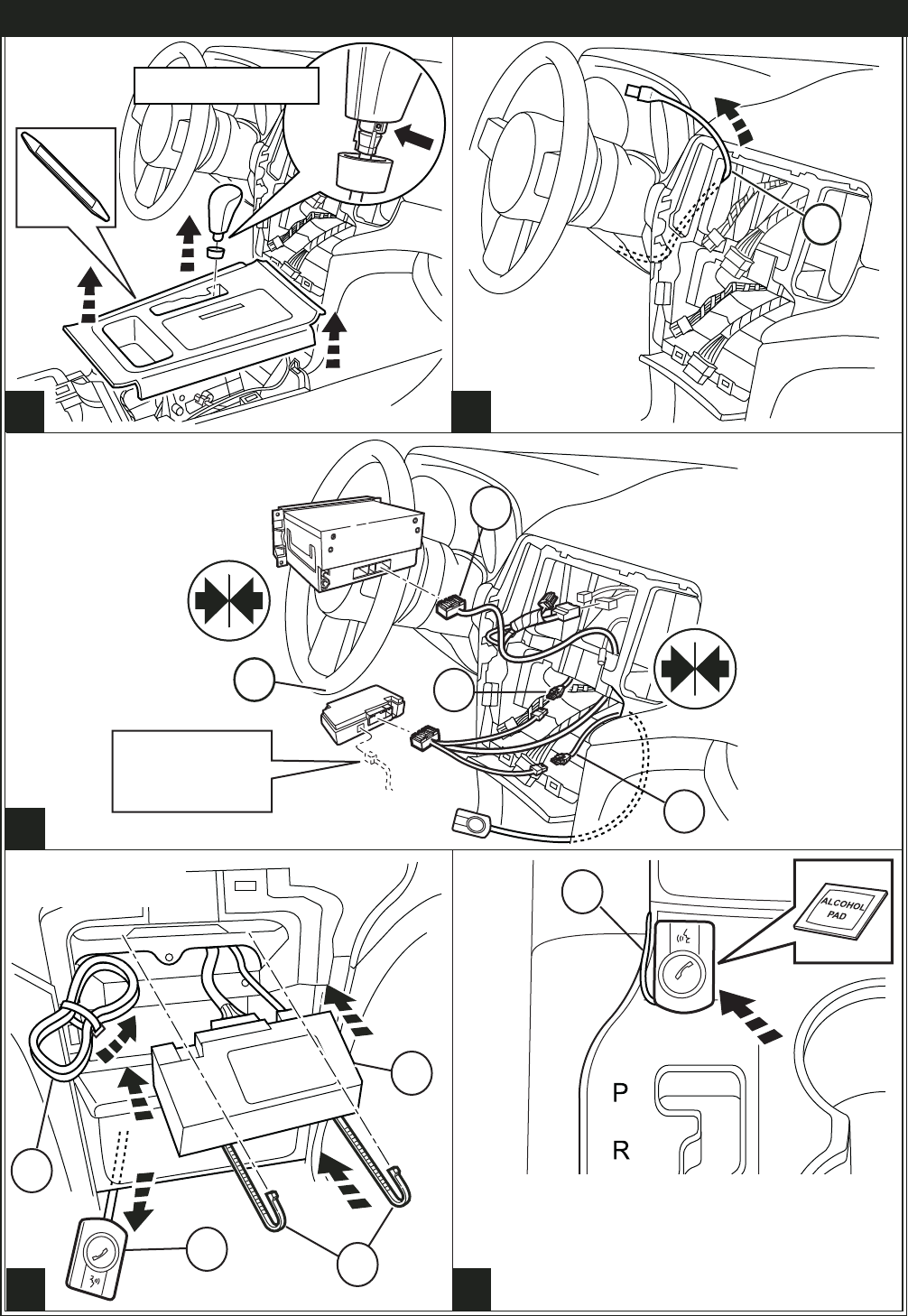 ALCOHOL PAD

P

R