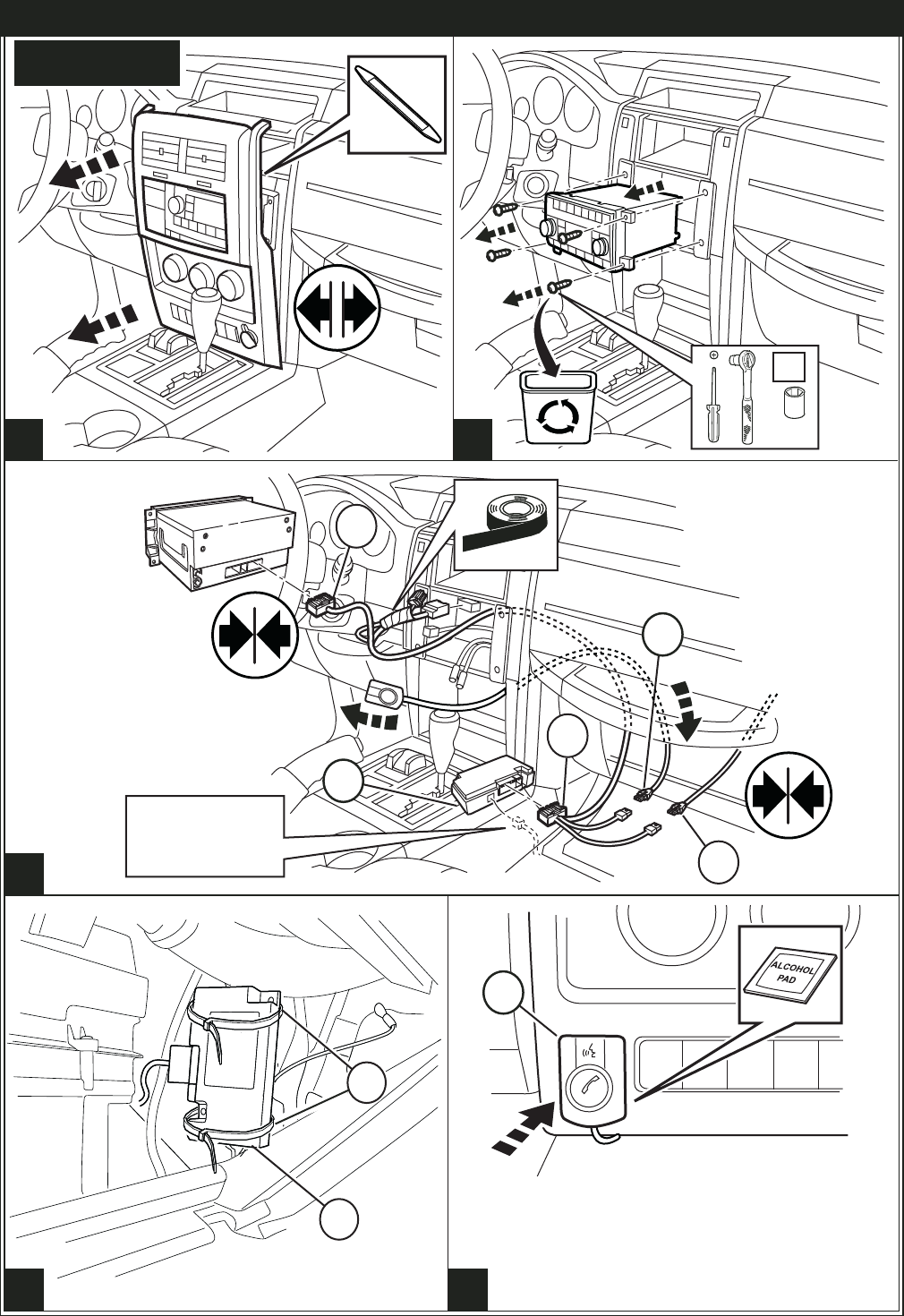 ALCOHOL PAD