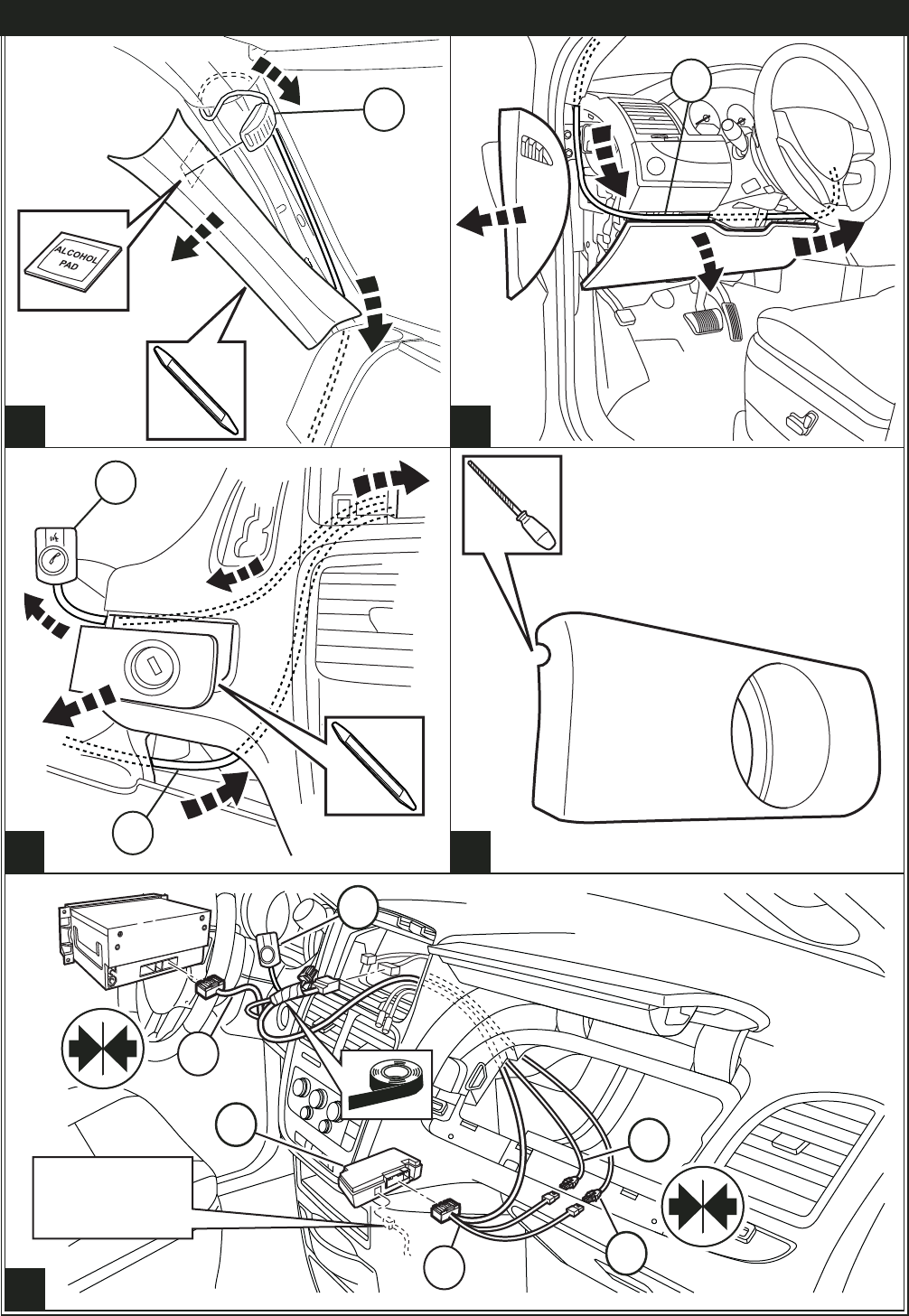 ALCOHOL PAD