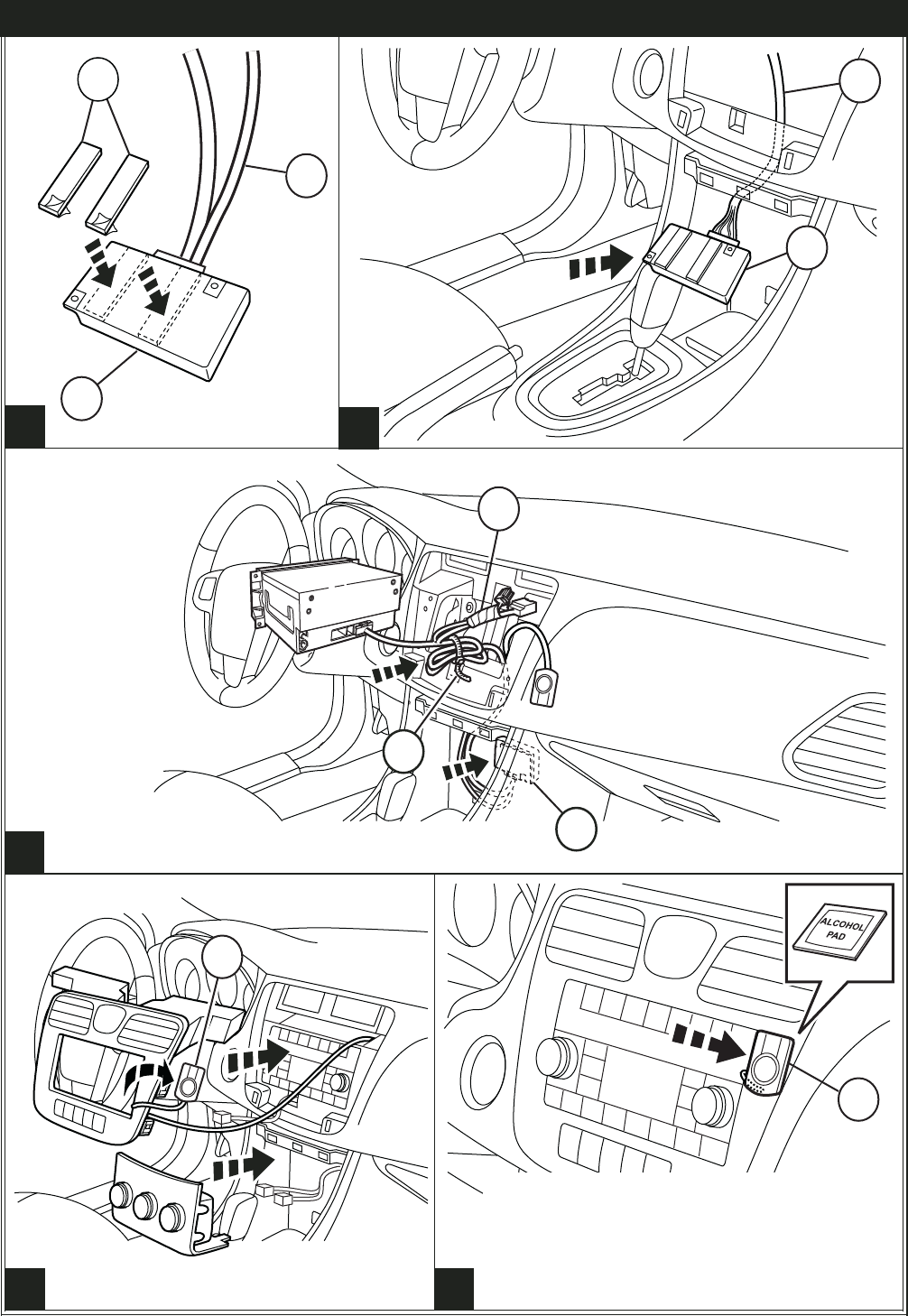 ALCOHOL PAD