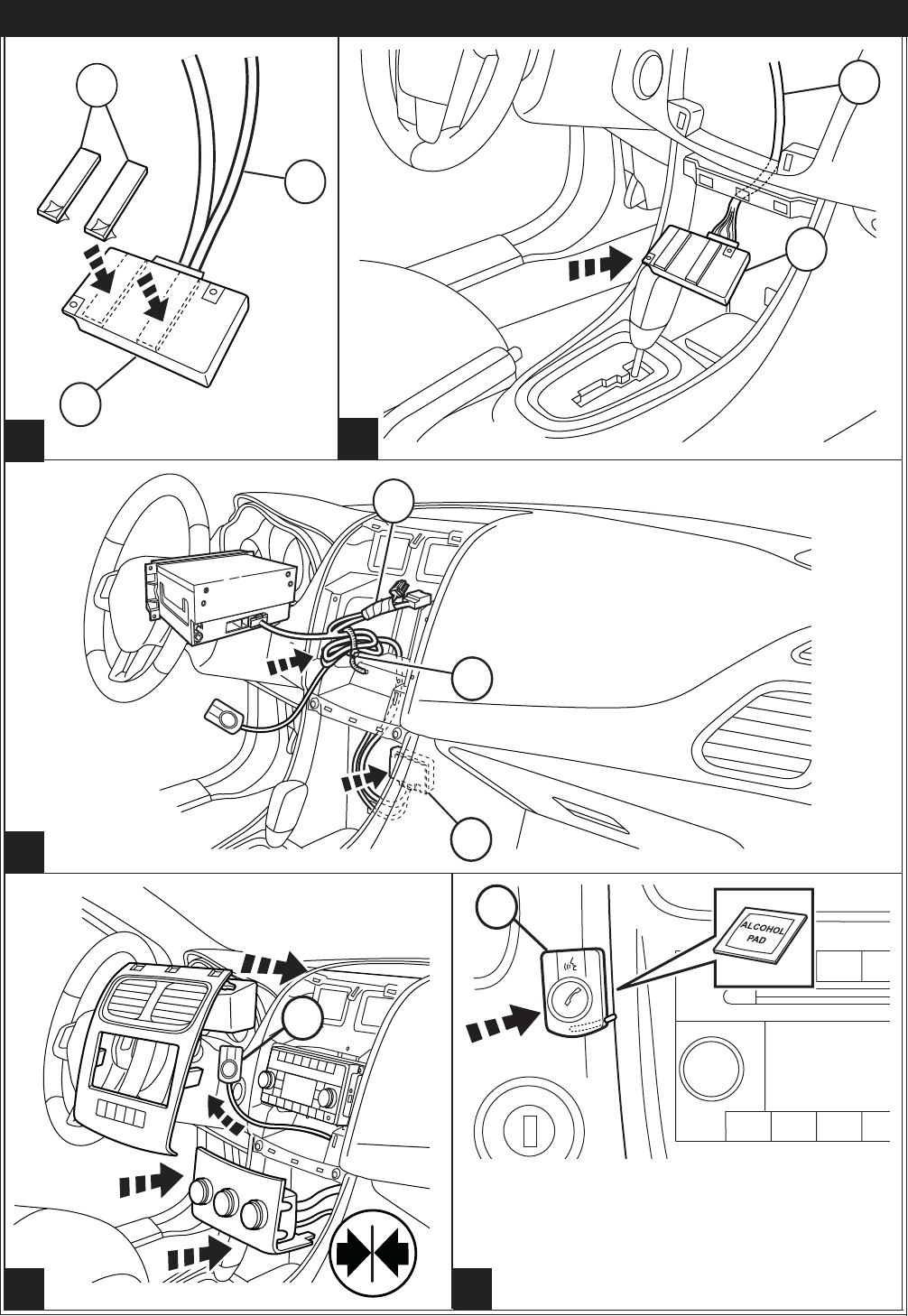 ALCOHOL PAD