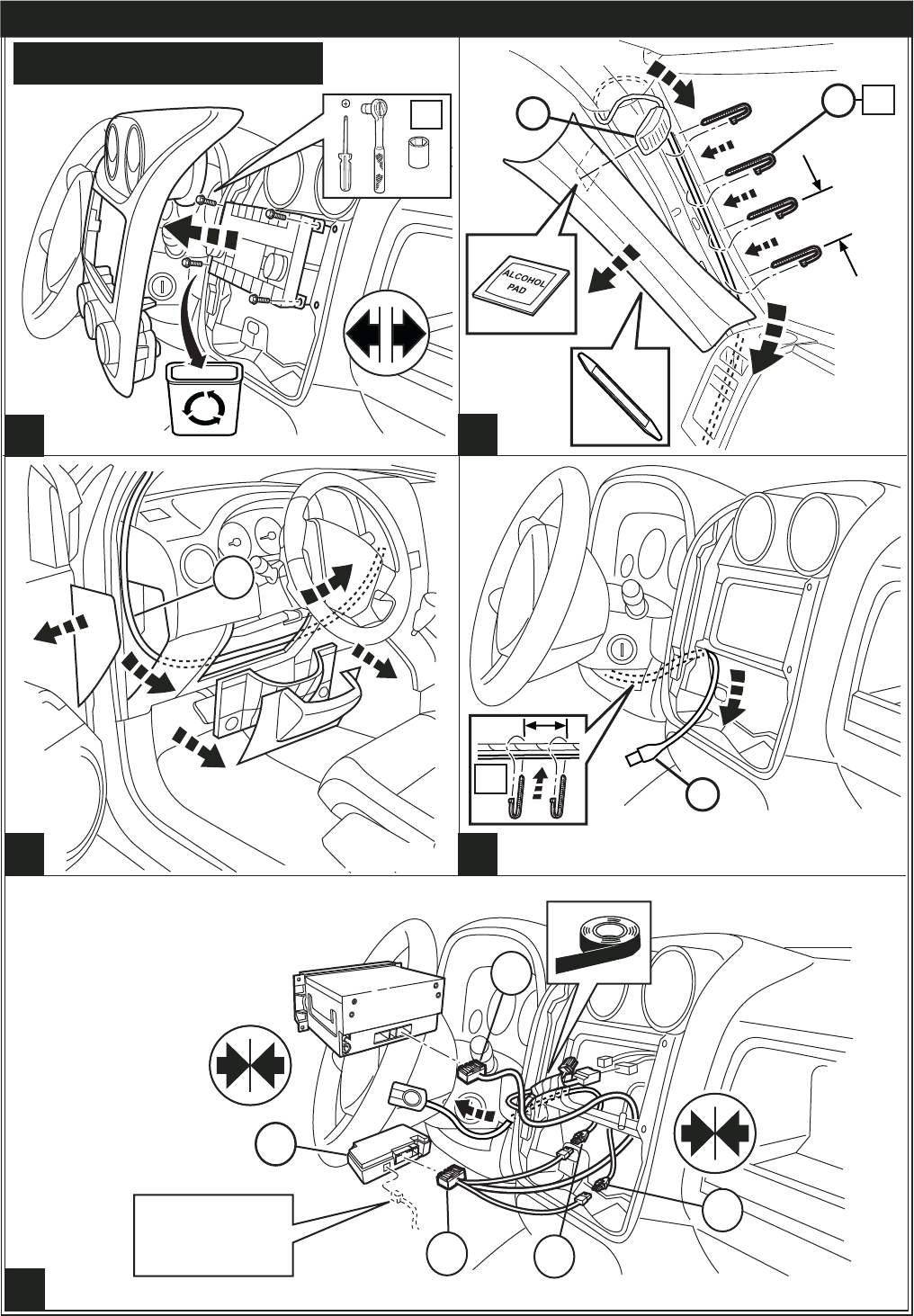 ALCOHOL PAD