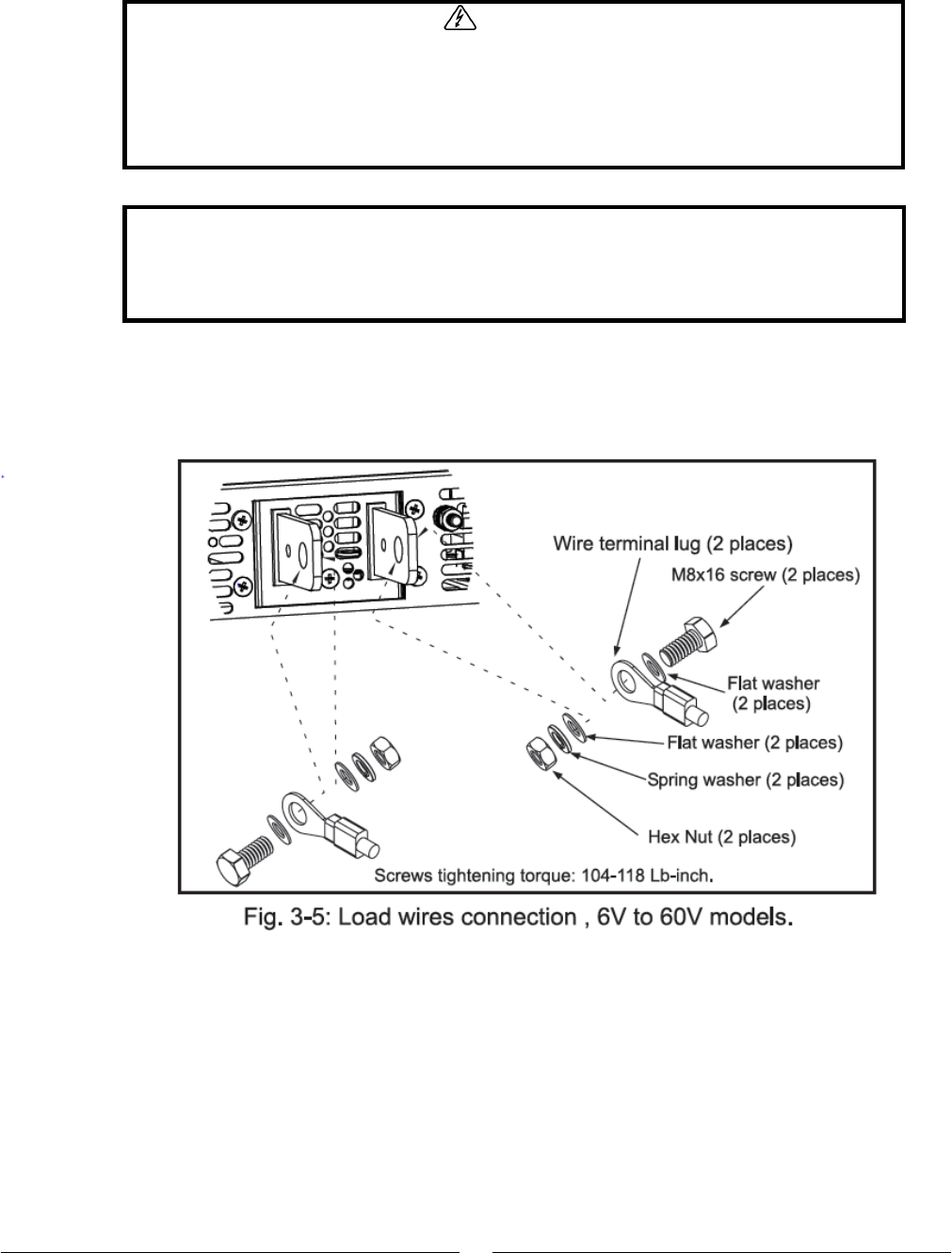 Wire terminal lug (2 places)

M8x16 screw (2 places)

Flat washer (2 places)

Flat washer (2 places)

Spring washer (2 places)

Hex Nut (2 places)

Screws tightening torque: 104-118 Lb-inch.

Fig. 3-5: Load wires connection , 6V to 60V models.