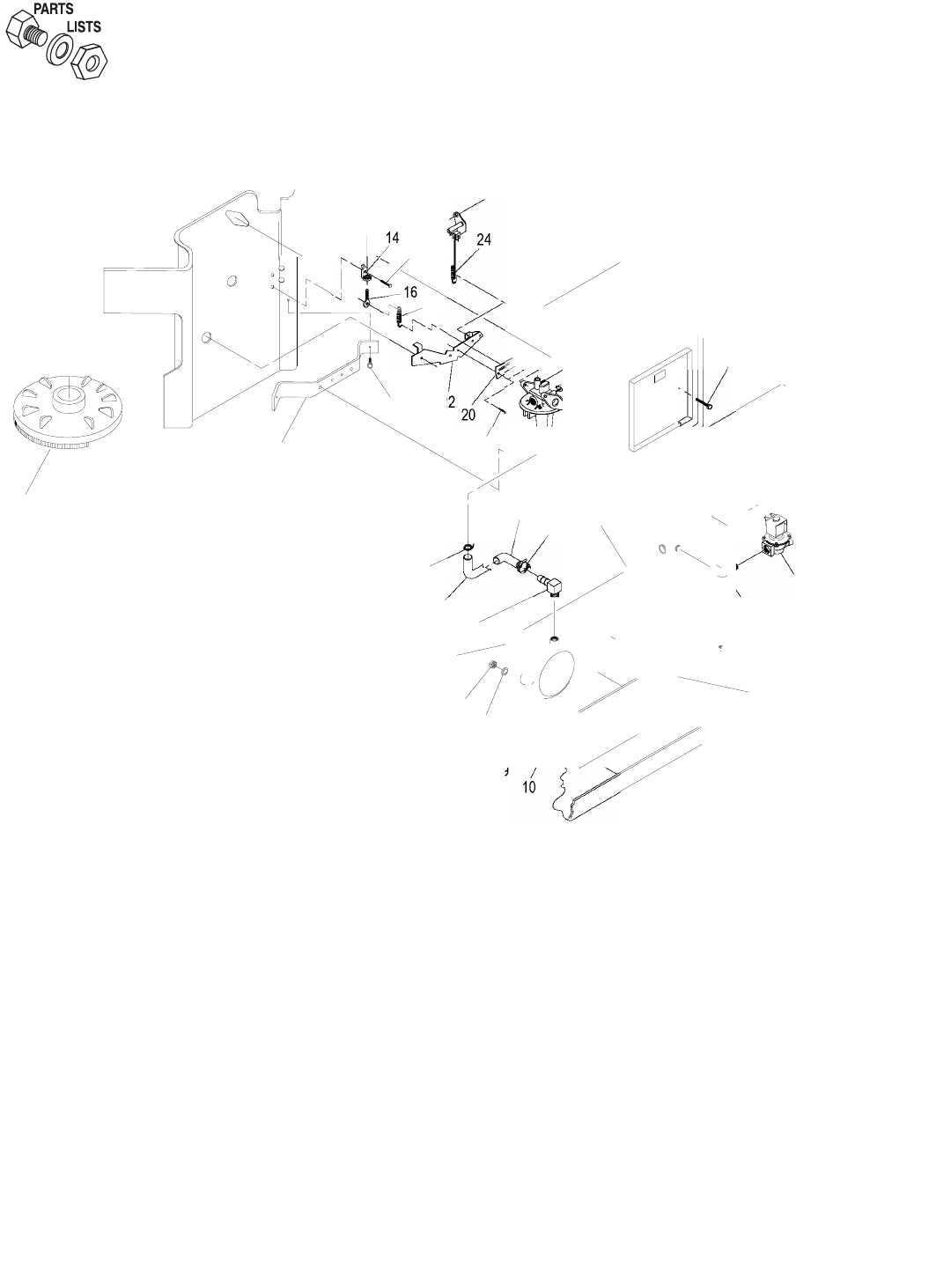 PARTS
LISTS

14
24
16
2
20
10