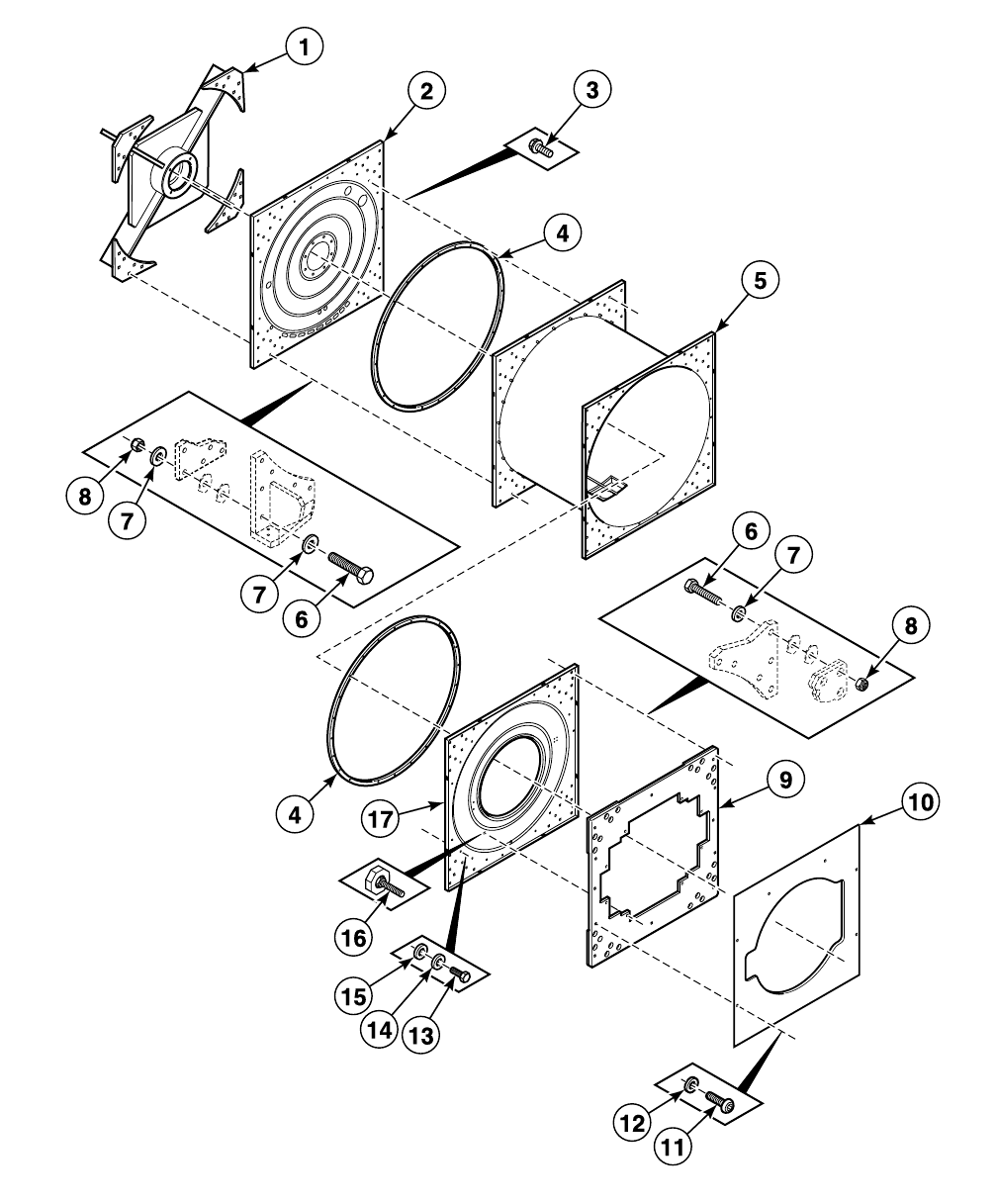 1
2
3
4
5
8
7
7
6
6
7
8
4
17
9
10
16
15
14
13
12
11