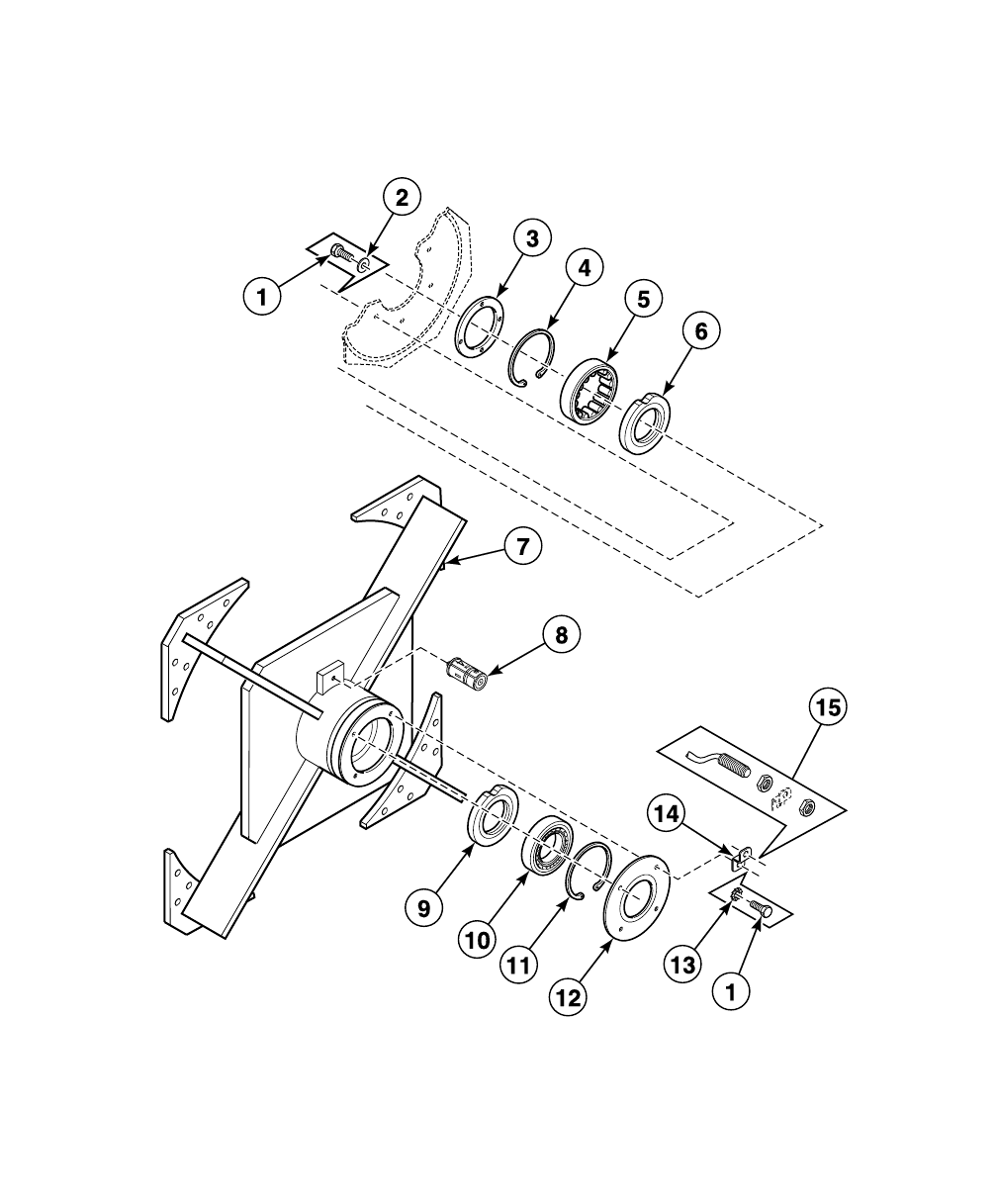 2
1
3
4
5
6
7
8
15
14
9
10
11
12
13
1