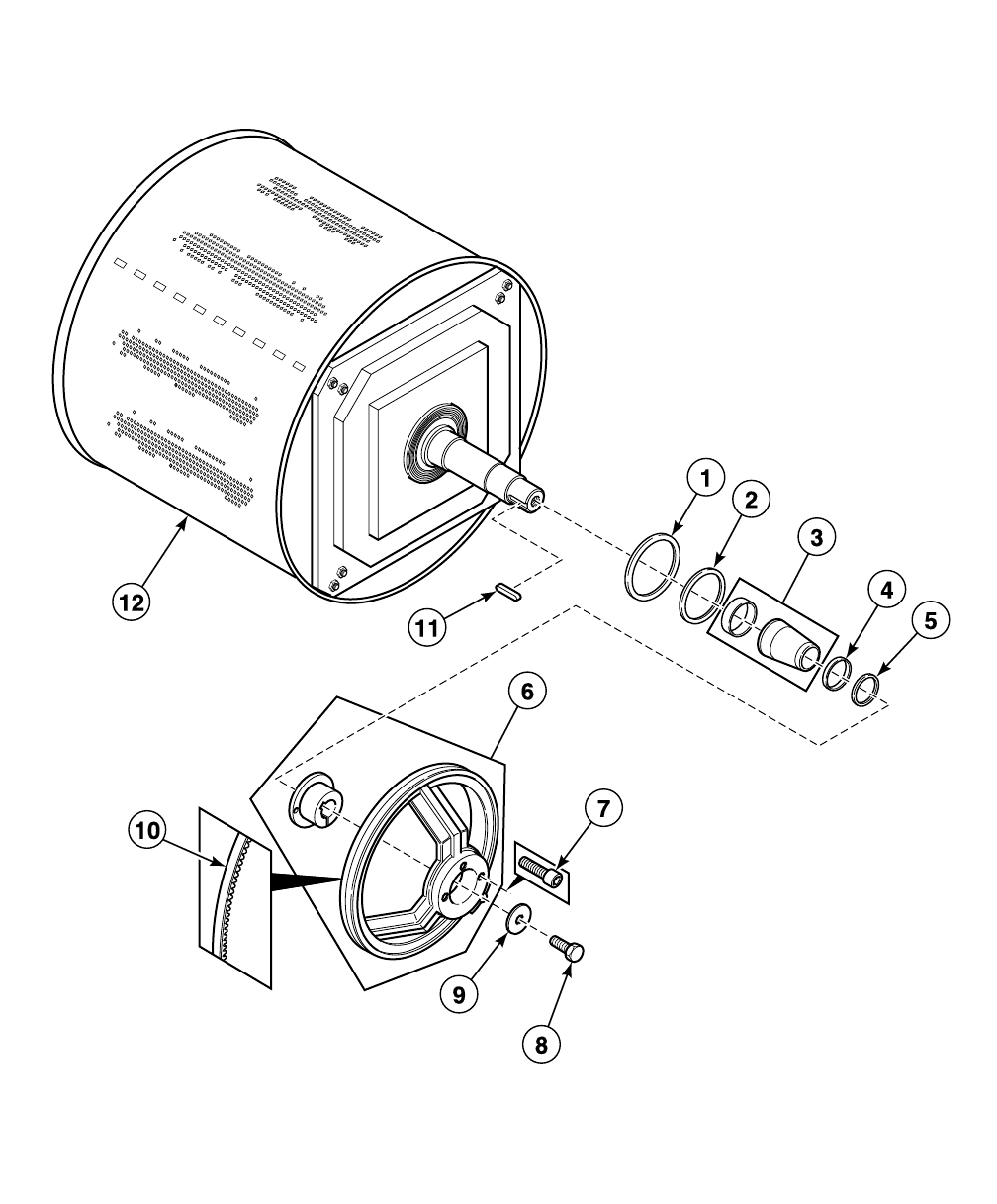 1
2
3
4
5
12
11
6
7
10
9
8