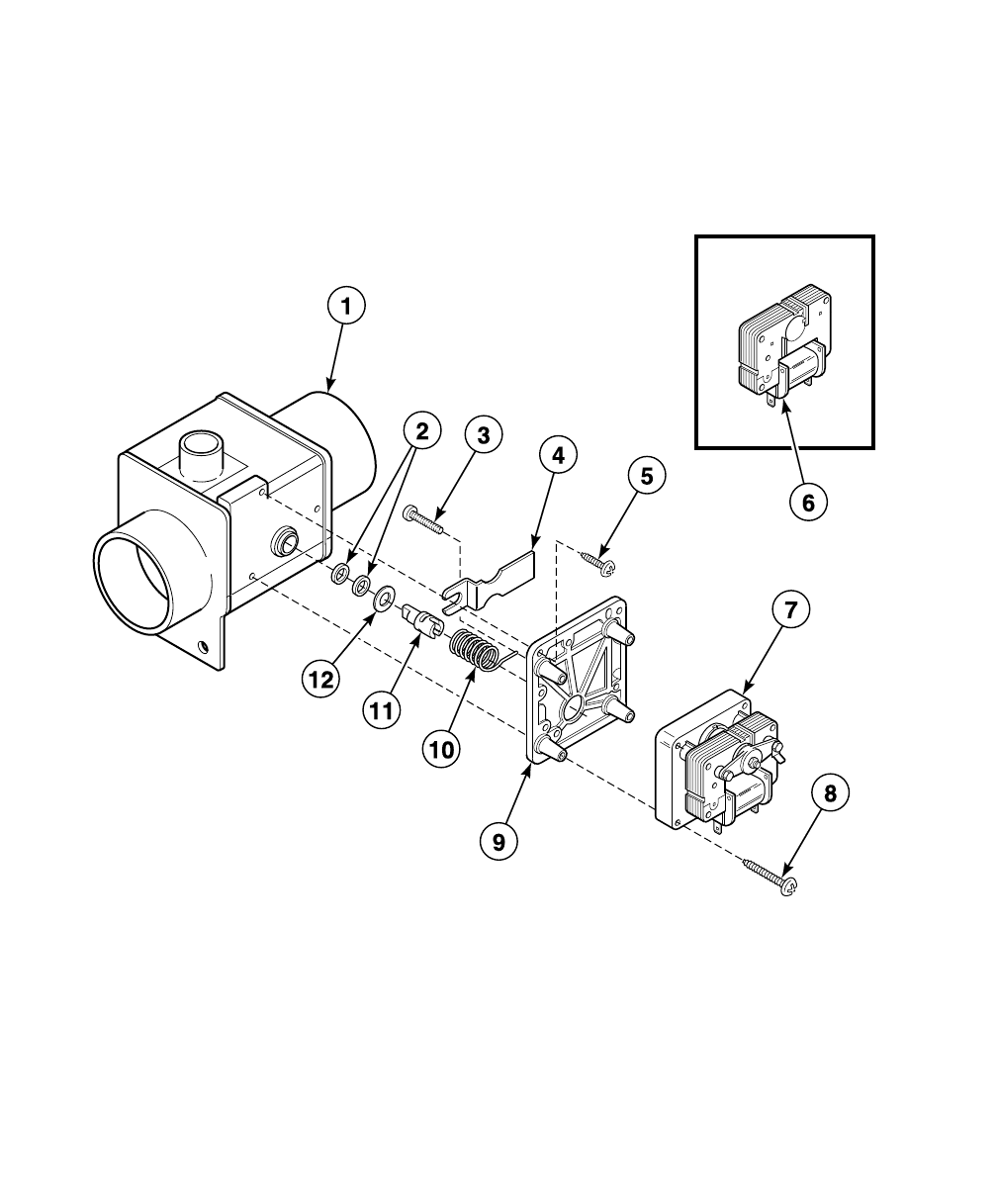 1
2
3
4
5
6
7
8
9
10
11
12