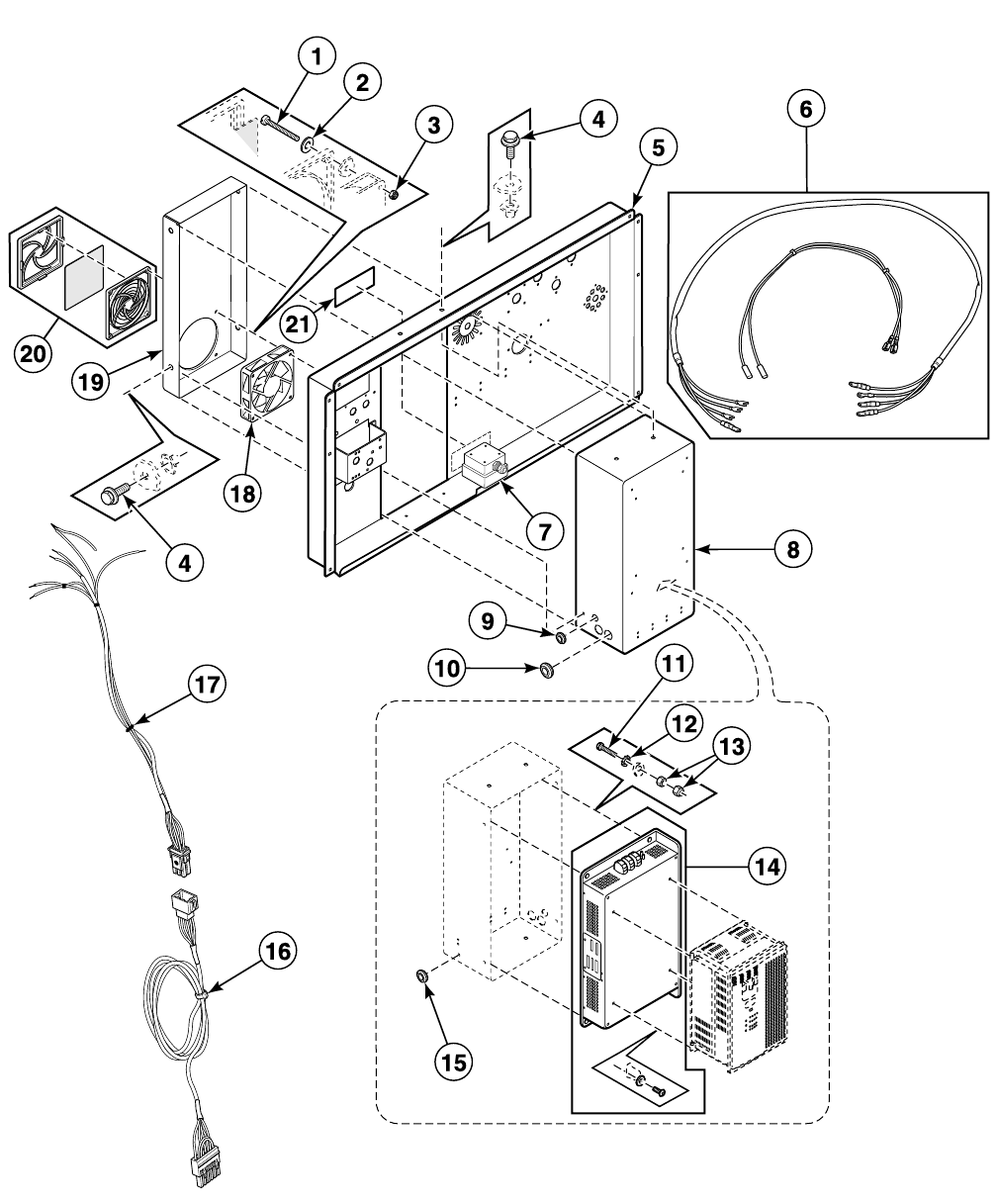 1
2
3
4
5
6
20
21
19
18
4
7
8
9
10
17
11
12
13
14
16
15