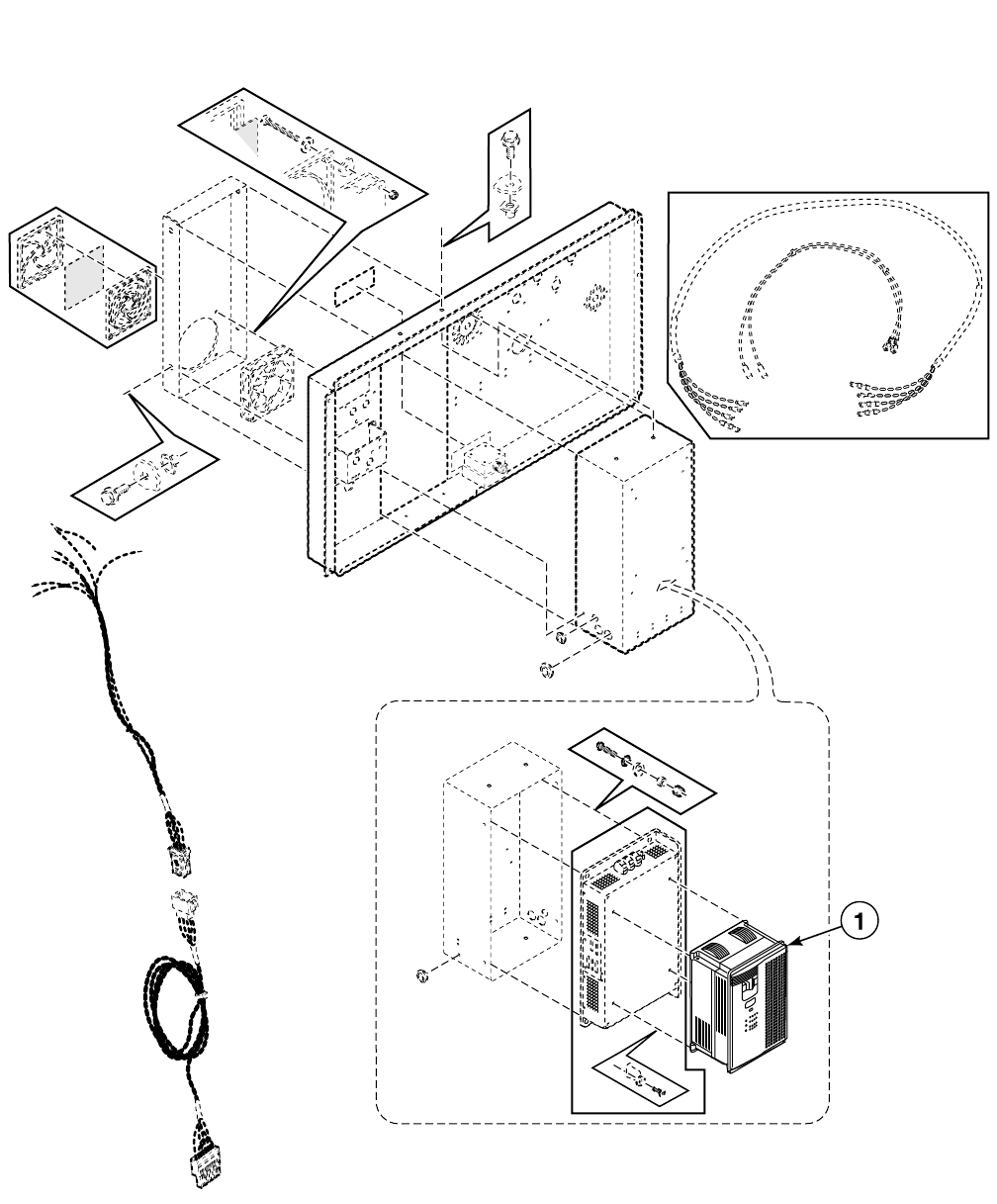 1