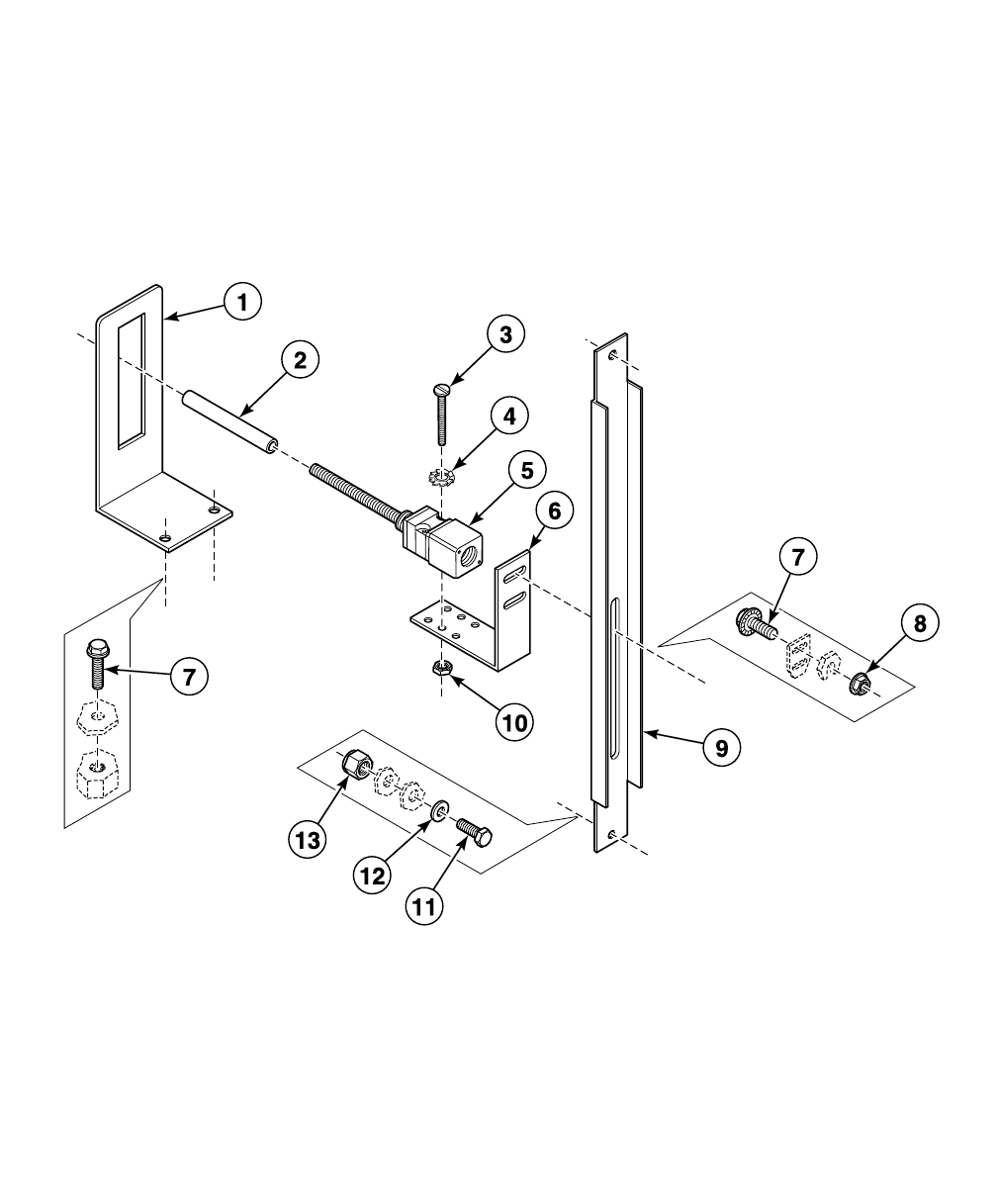 1
2
3
4
5
6
7
8
7
10
9
13
12
11