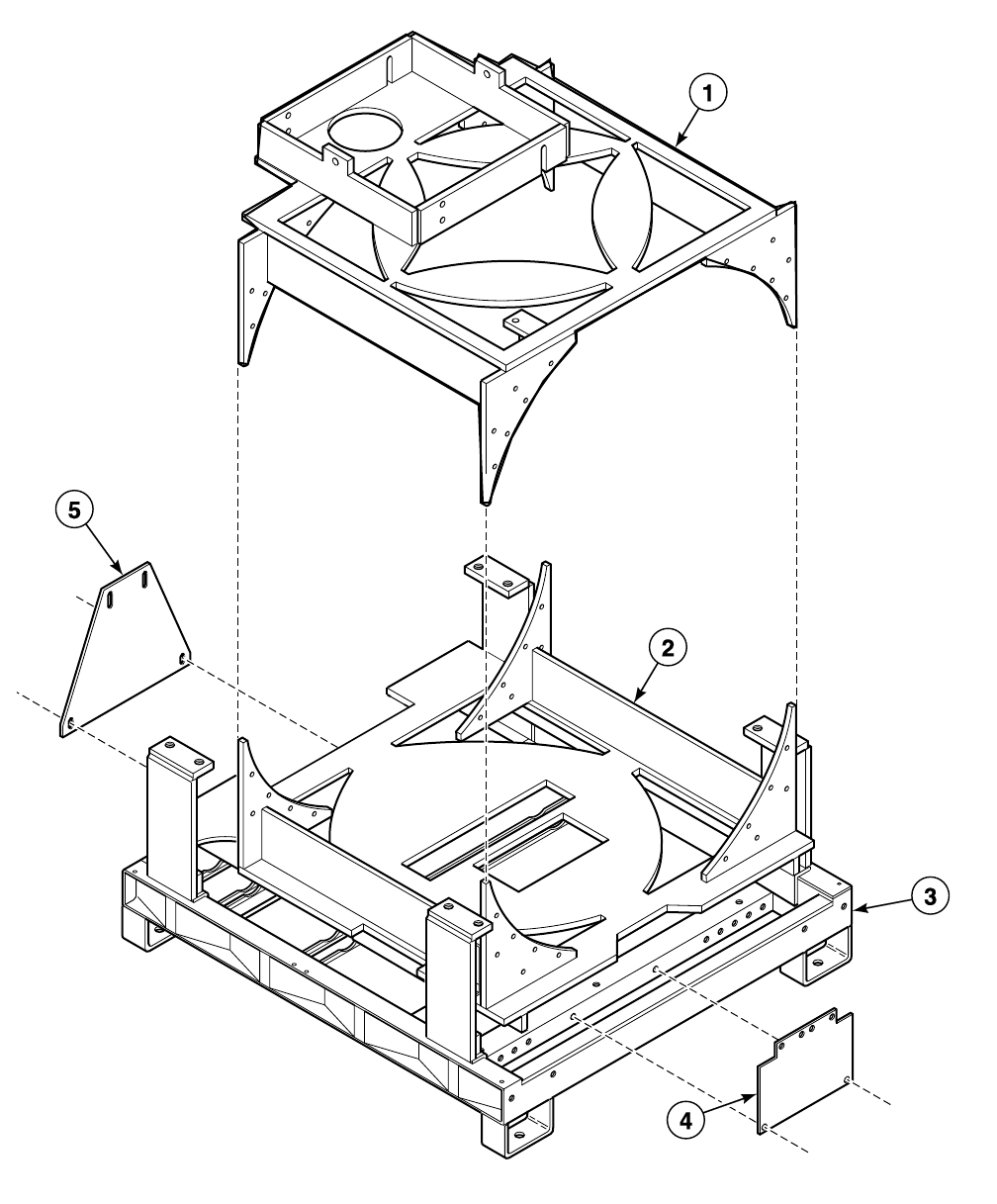 1

5

2

3

4