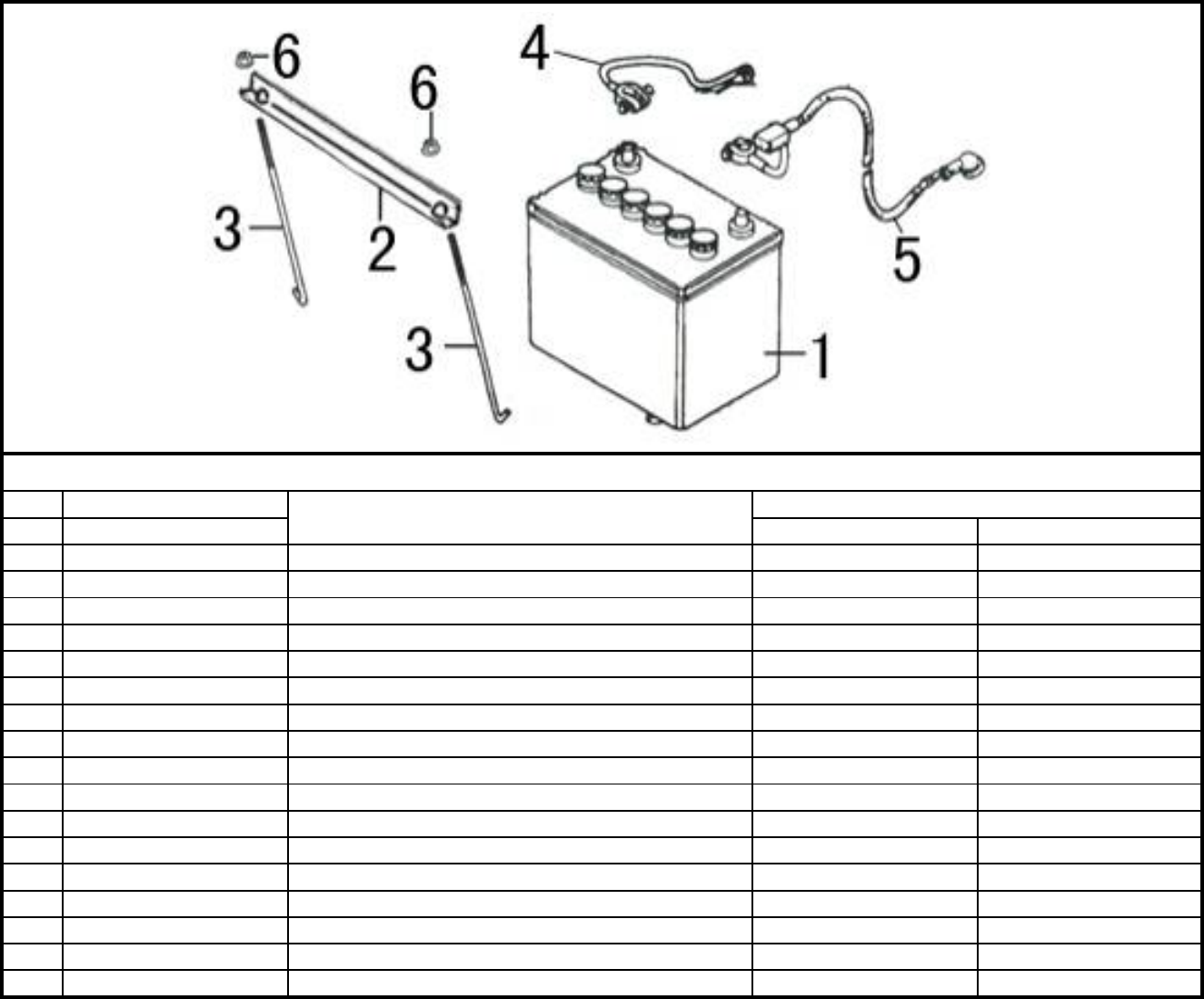 6
6
4
3
2
5
3
1