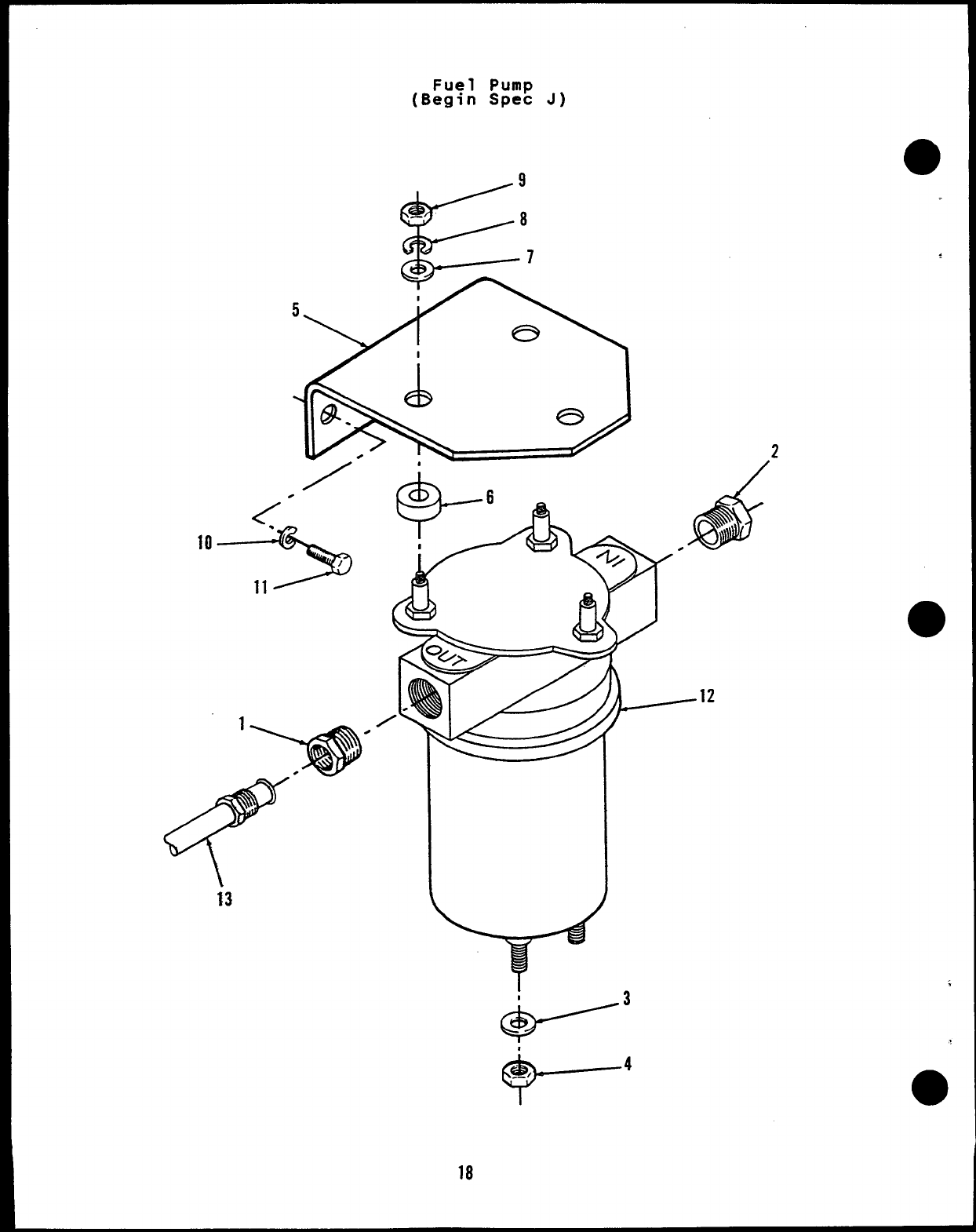 Fuel Pump
(Begin Spec J)

9
8
7
5
2
6
10
11
IN
OUT
12
1
13
3
4

18