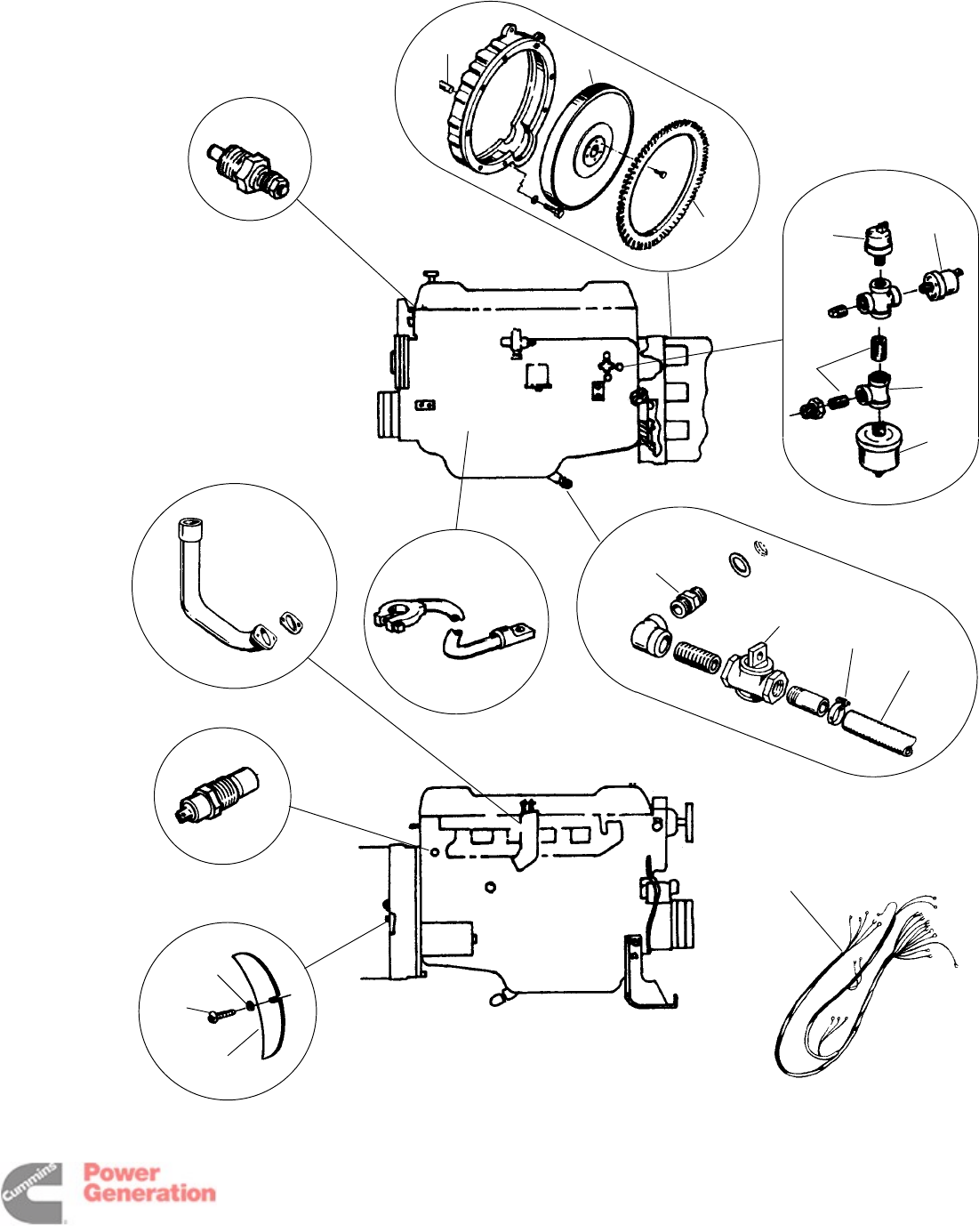 Cummins

Power
Generation